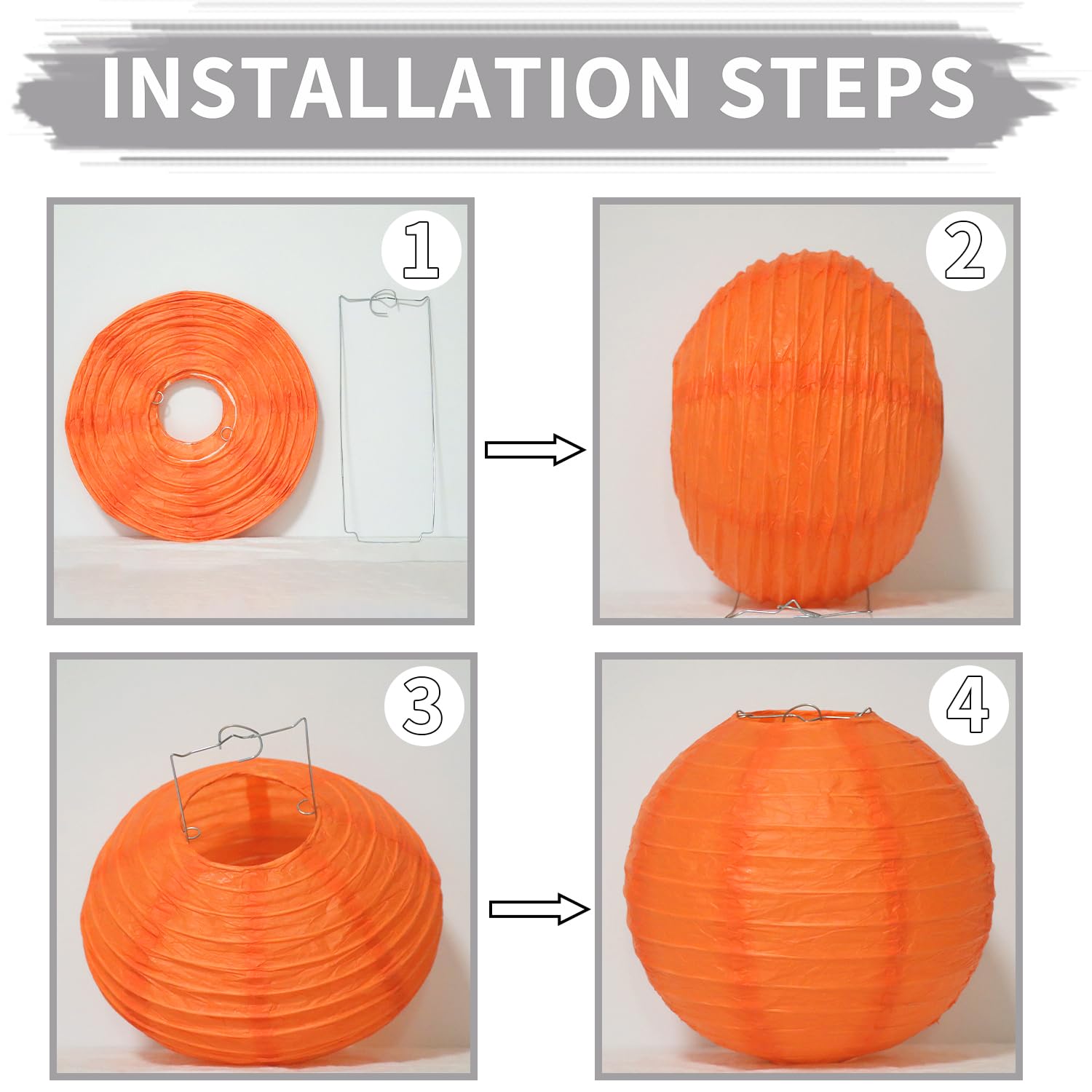 INSTALLATION STEPS

1

2

3

4