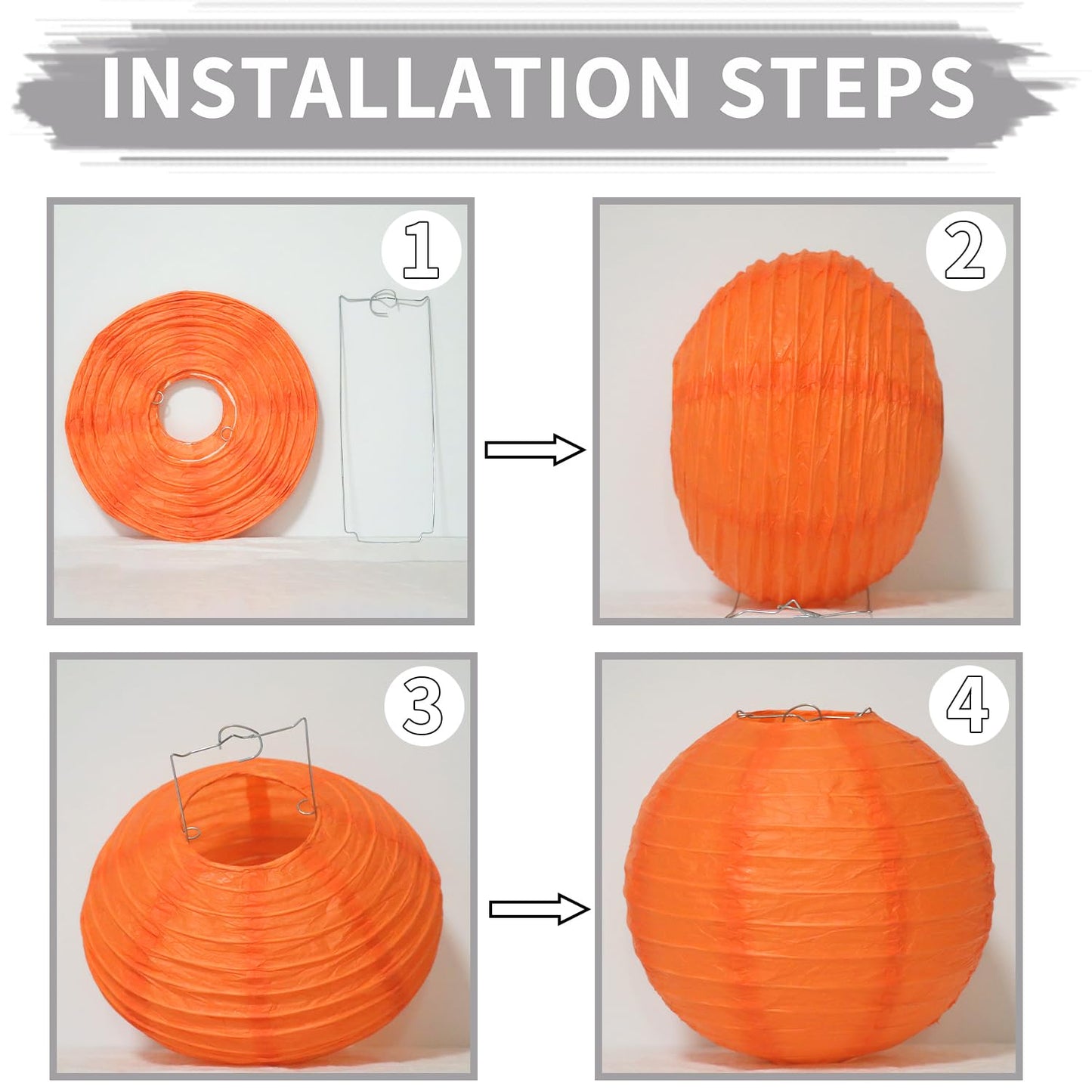 INSTALLATION STEPS

1

2

3

4