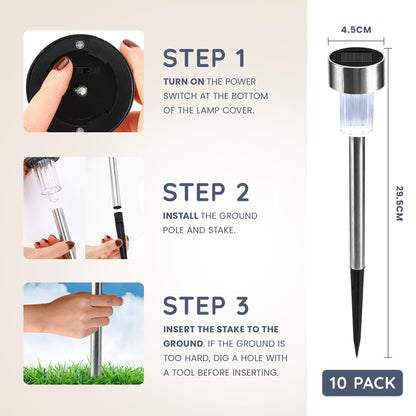 STEP 1

TURN ON THE POWER SWITCH AT THE BOTTOM OF THE LAMP COVER.

STEP 2

INSTALL THE GROUND POLE AND STAKE.

STEP 3

INSERT THE STAKE TO THE GROUND. IF THE GROUND IS TOO HARD, DIG A HOLE WITH A TOOL BEFORE INSERTING.

4.5CM

29.5CM

10 PACK