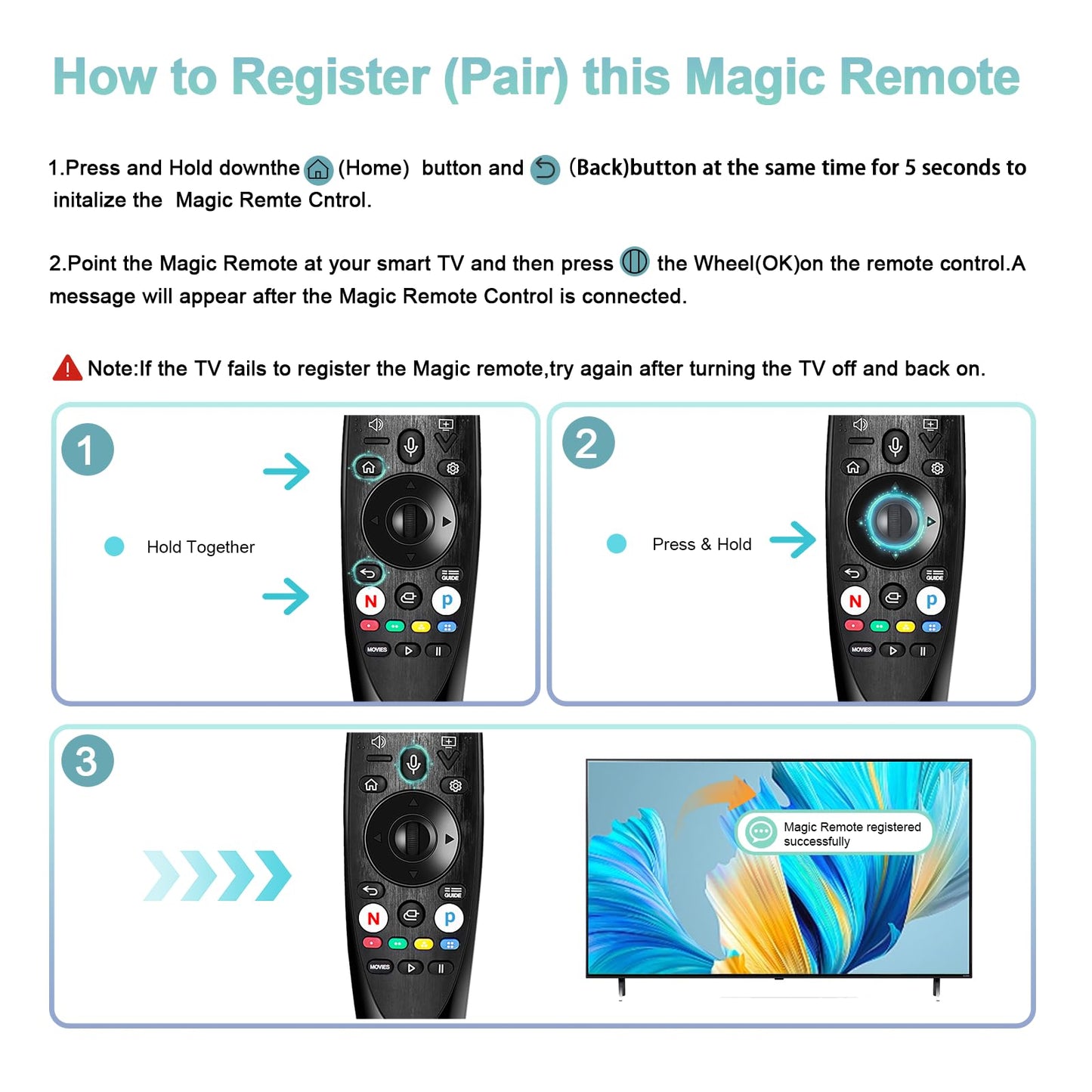 How to Register (Pair) this Magic Remote

1.Press and Hold downthe (Home) button and (Back)button at the same time for 5 seconds to initalize the Magic Remte Cntrol.

2.Point the Magic Remote at your smart TV and then press the Wheel(OK)on the remote control.A message will appear after the Magic Remote Control is connected.

Note:If the TV fails to register the Magic remote,try again after turning the TV off and back on.

1

Hold Together

GUIDE

N

p

MOVIES

2

Press & Hold

GUIDE

N

p

MOVIES

3

GUIDE

N

p

MOVIES

Magic Remote registered successfully