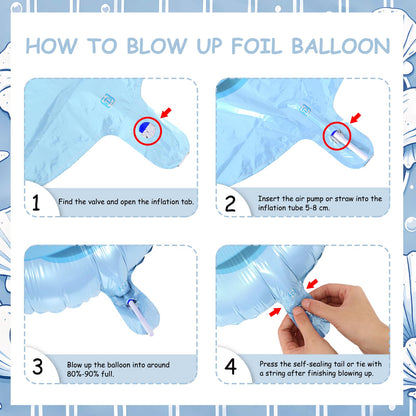 HOW TO BLOW UP FOIL BALLOON

1 Find the valve and open the inflation tab.

2 Insert the air pump or straw into the inflation tube 5-8 cm.

3 Blow up the balloon into around 80%-90% full.

4 Press the self-sealing tail or tie with a string after finishing blowing up.