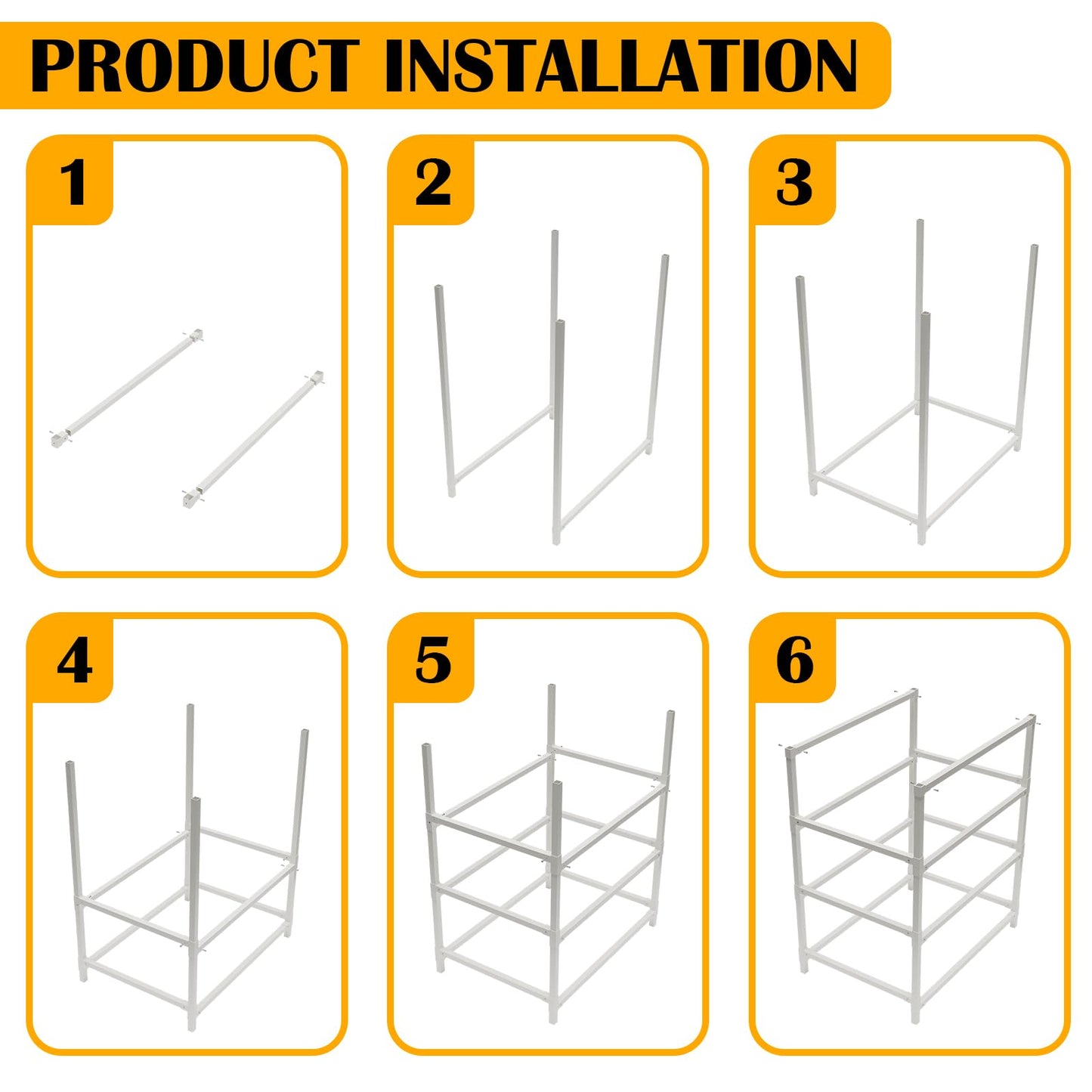 PRODUCT INSTALLATION

1

2

3

4

5

6