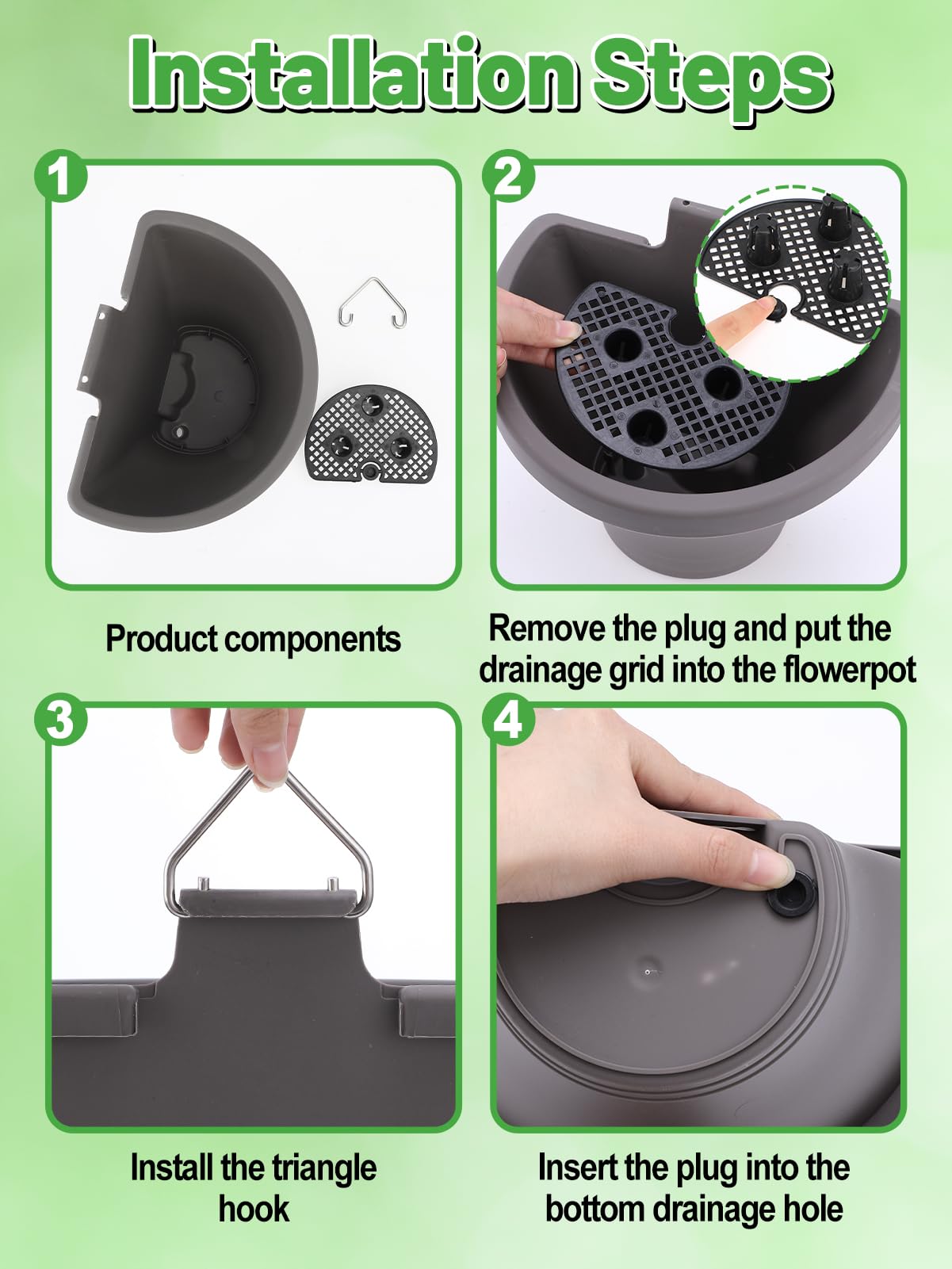 Installation Steps

1

Product components

2

Remove the plug and put the drainage grid into the flowerpot

3

Install the triangle hook

4

Insert the plug into the bottom drainage hole