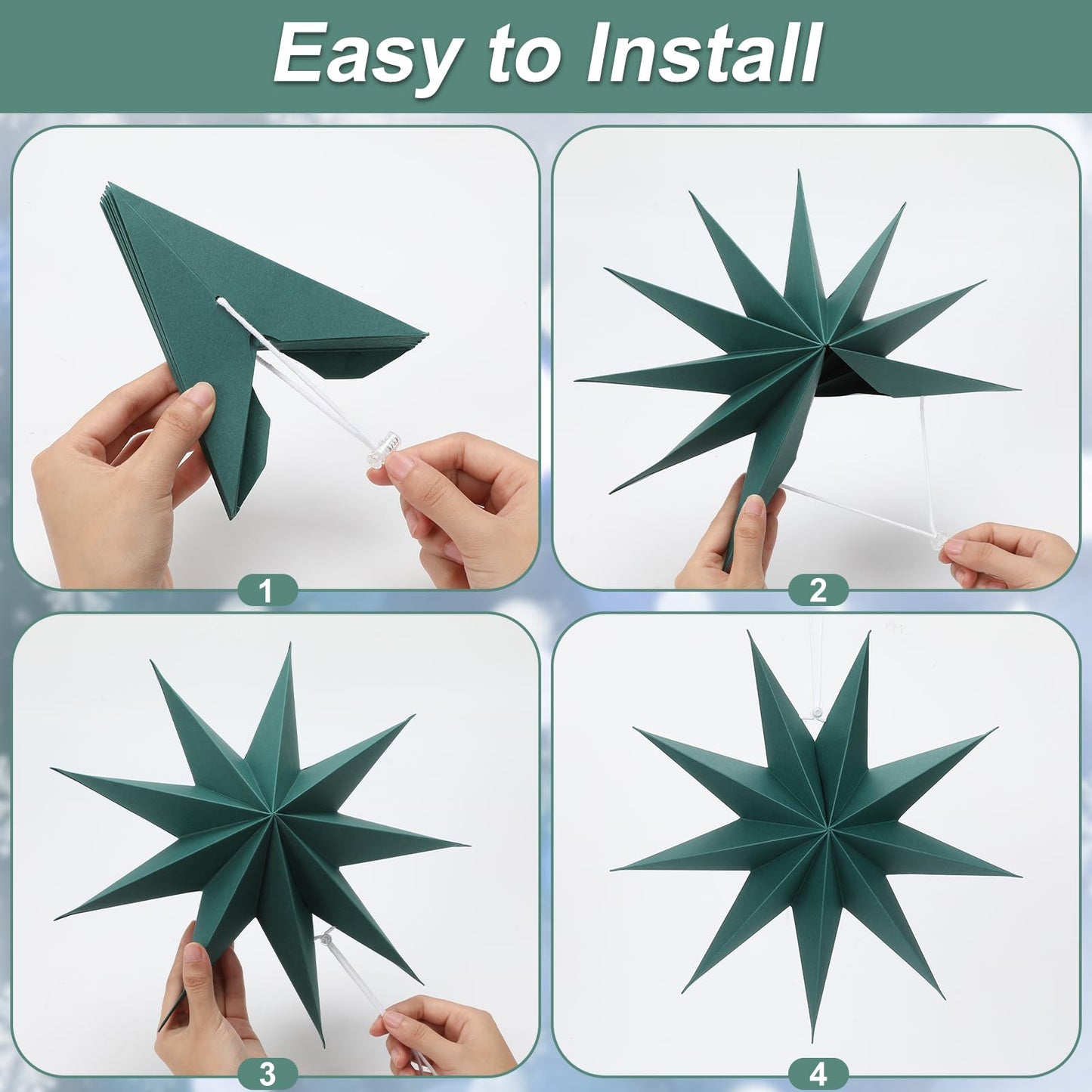 Easy to Install

1

2

3

4