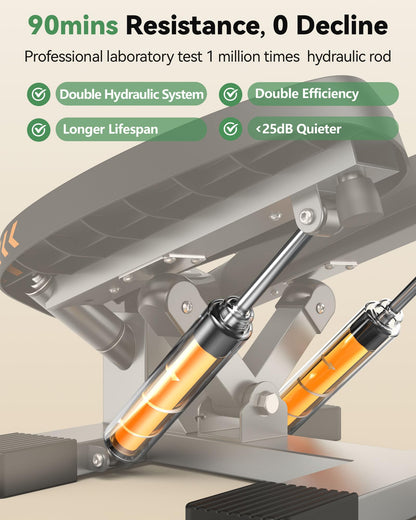 90mins Resistance, 0 Decline

Professional laboratory test 1 million times hydraulic rod

Double Hydraulic System

Double Efficiency

Longer Lifespan

<25dB Quieter