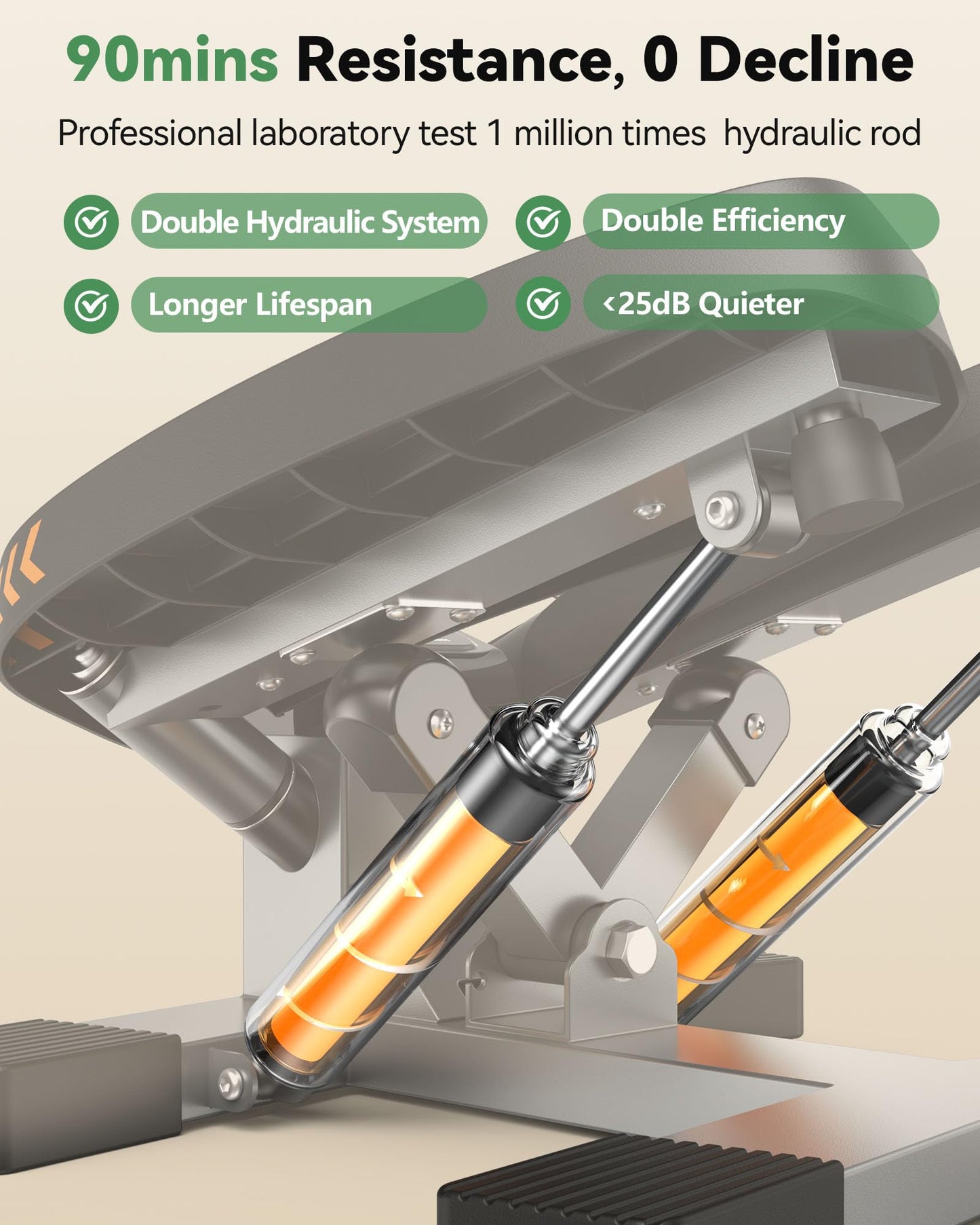 90mins Resistance, 0 Decline

Professional laboratory test 1 million times hydraulic rod

Double Hydraulic System

Double Efficiency

Longer Lifespan

<25dB Quieter