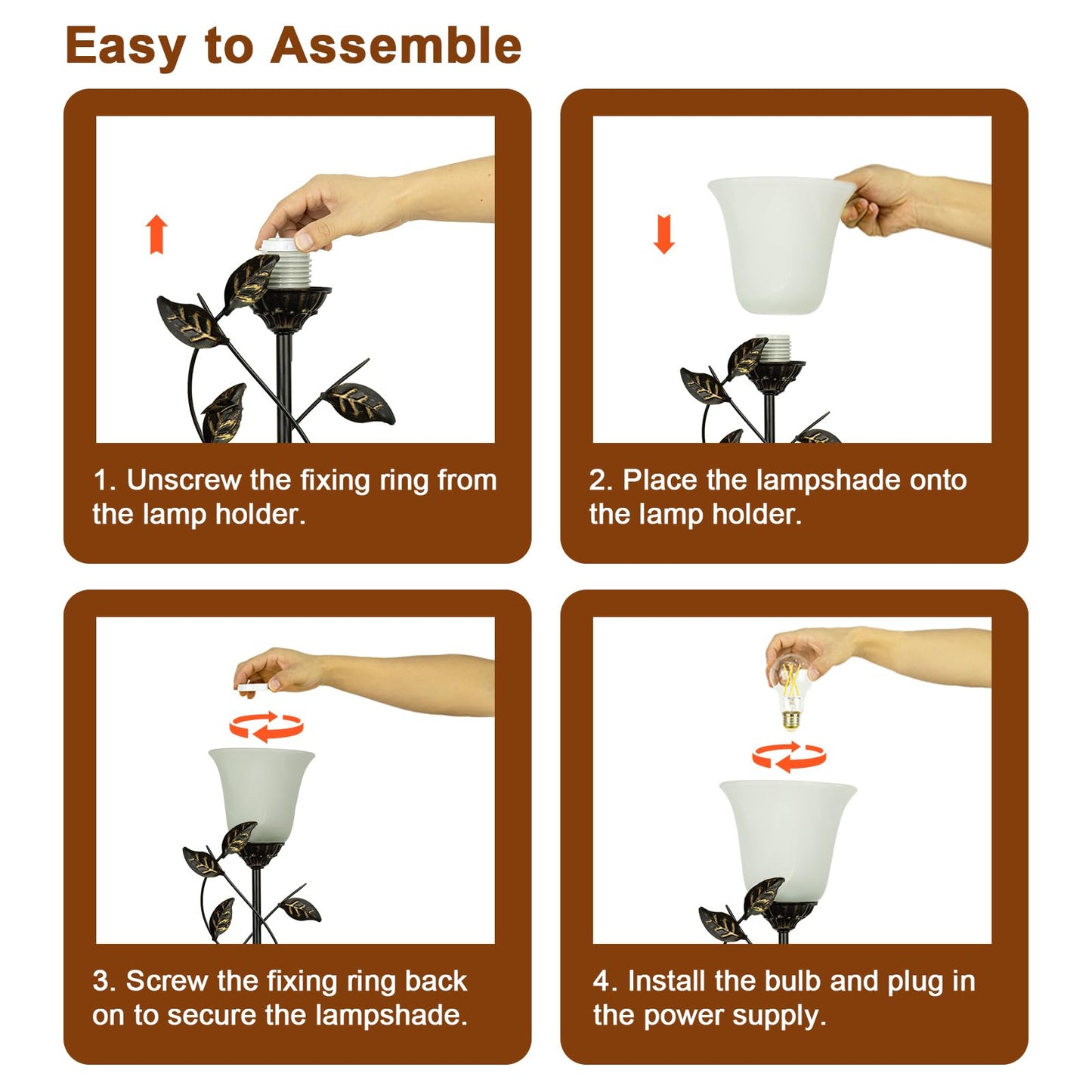 Easy to Assemble

1. Unscrew the fixing ring from the lamp holder.

2. Place the lampshade onto the lamp holder.

3. Screw the fixing ring back on to secure the lampshade.

4. Install the bulb and plug in the power supply.