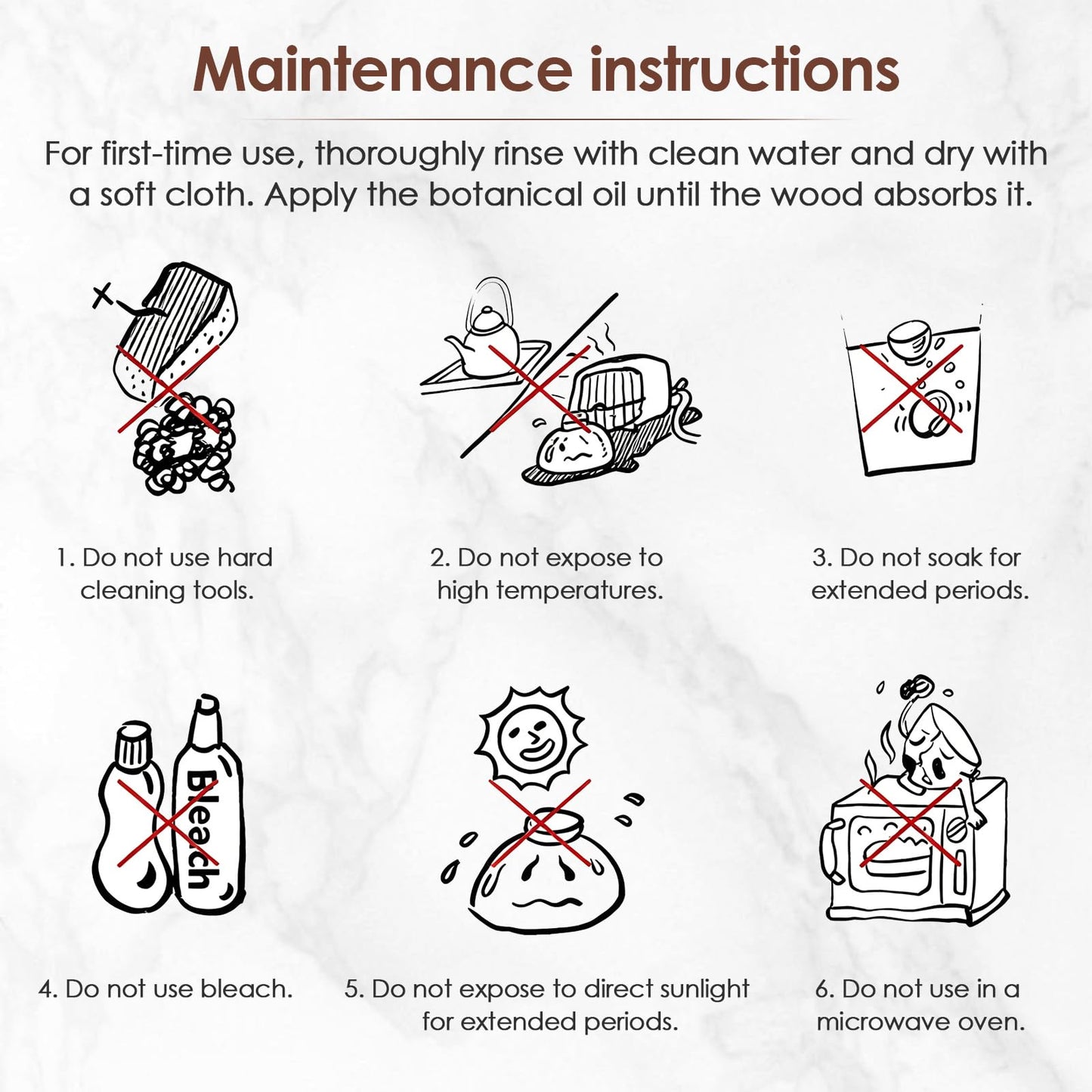 Maintenance instructions

For first-time use, thoroughly rinse with clean water and dry with a soft cloth. Apply the botanical oil until the wood absorbs it.

1. Do not use hard cleaning tools.

2. Do not expose to high temperatures.

3. Do not soak for extended periods.

Bleach

4. Do not use bleach.

5. Do not expose to direct sunlight for extended periods.

6. Do not use in a microwave oven.