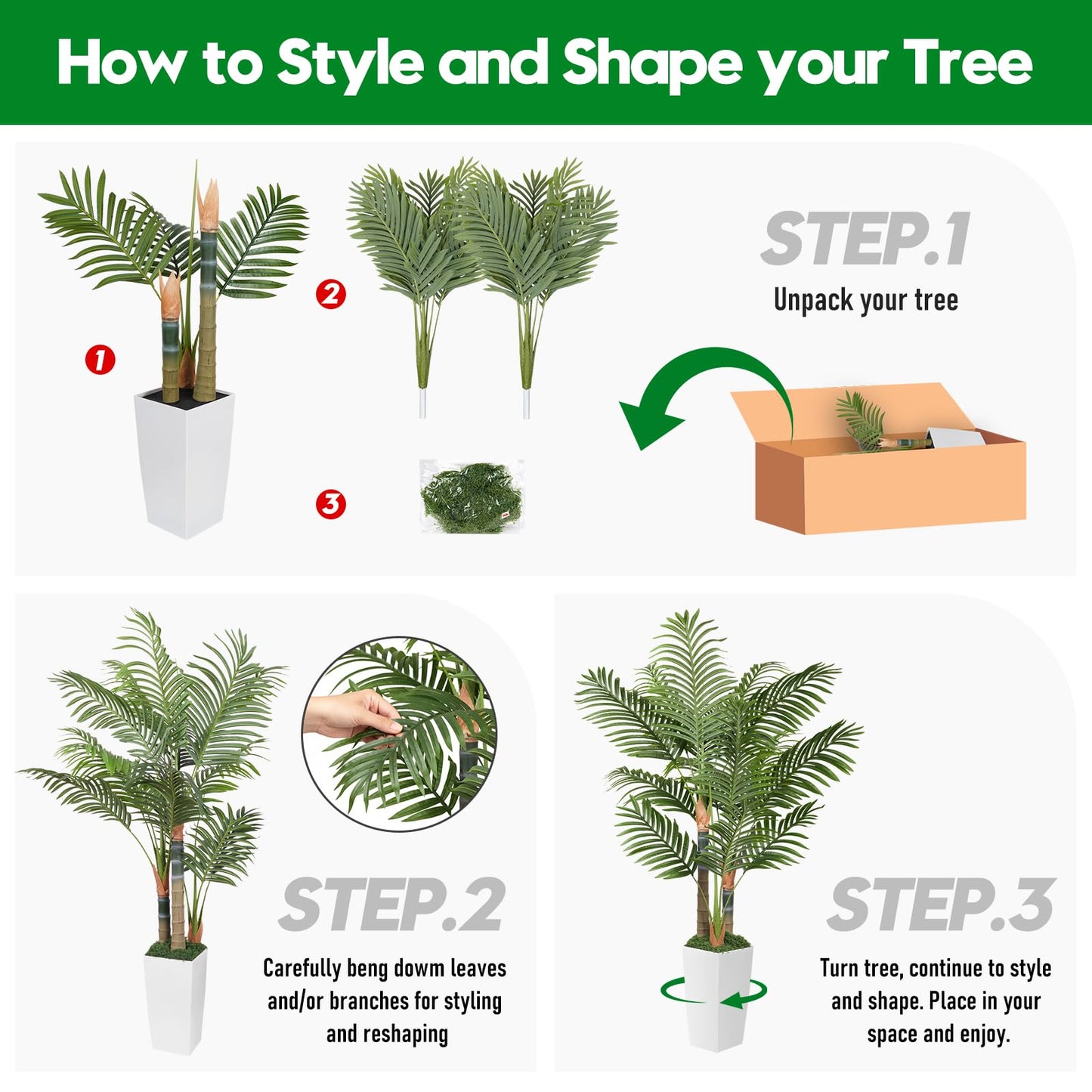 How to Style and Shape your Tree

1

2

3

STEP.1
Unpack your tree

STEP.2
Carefully beng dowm leaves and/or branches for styling and reshaping

STEP.3
Turn tree, continue to style and shape. Place in your space and enjoy.