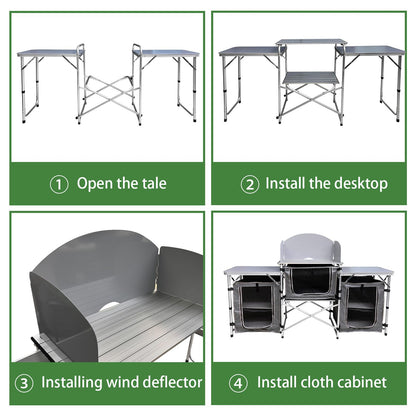 ① Open the tale

② Install the desktop

③ Installing wind deflector

④ Install cloth cabinet