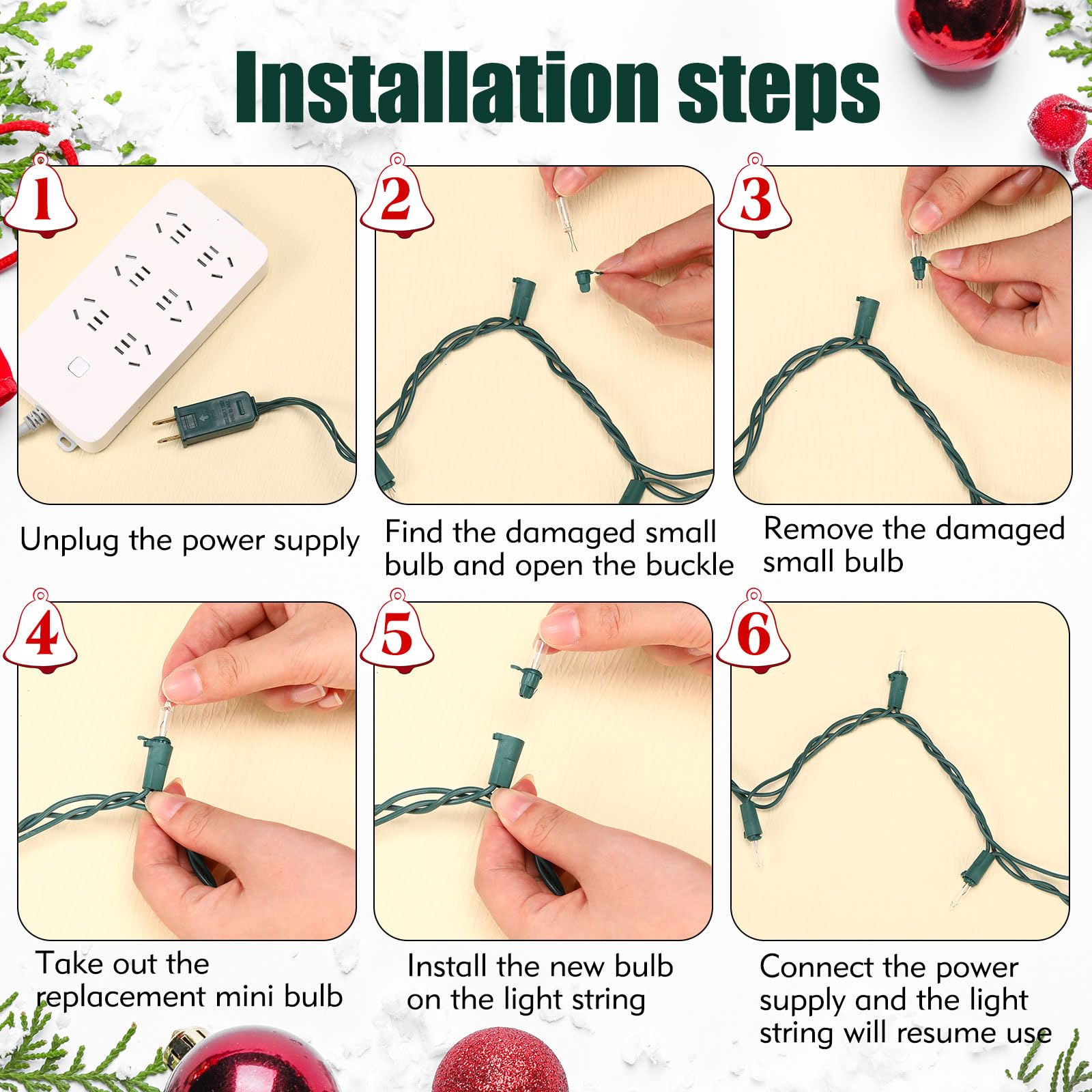 Installation steps

1

Unplug the power supply

2

Find the damaged small bulb and open the buckle

3

Remove the damaged small bulb

4

Take out the replacement mini bulb

5

Install the new bulb on the light string

6

Connect the power supply and the light string will resume use