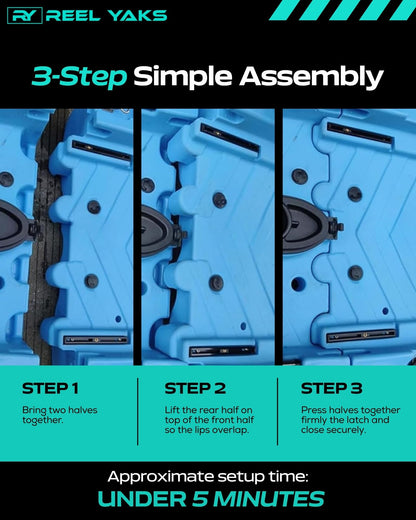 RY REEL YAKS

3-Step Simple Assembly

STEP 1
Bring two halves together.

STEP 2
Lift the rear half on top of the front half so the lips overlap.

STEP 3
Press halves together firmly the latch and close securely.

Approximate setup time:
UNDER 5 MINUTES