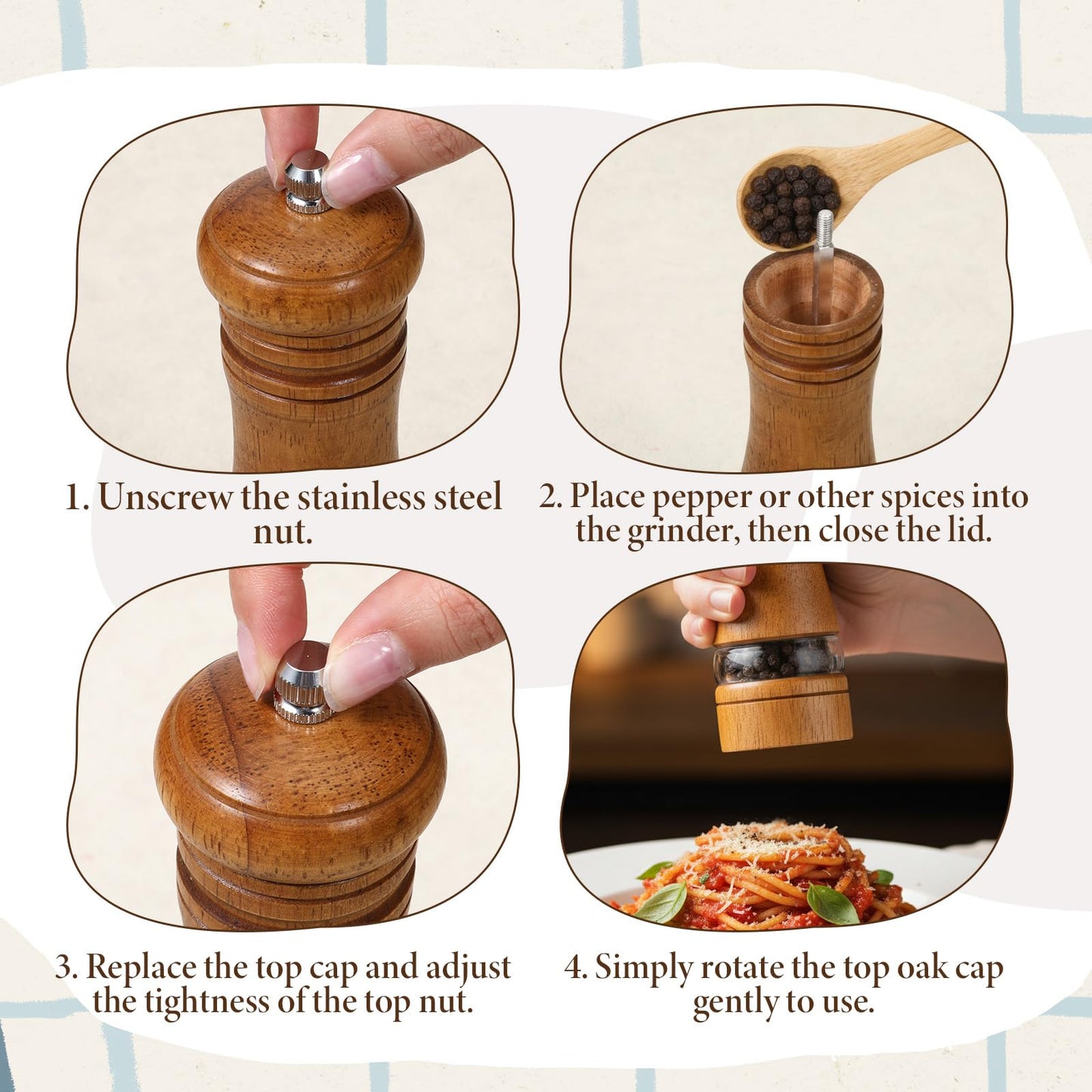 1. Unscrew the stainless steel nut.

2. Place pepper or other spices into the grinder, then close the lid.

3. Replace the top cap and adjust the tightness of the top nut.

4. Simply rotate the top oak cap gently to use.