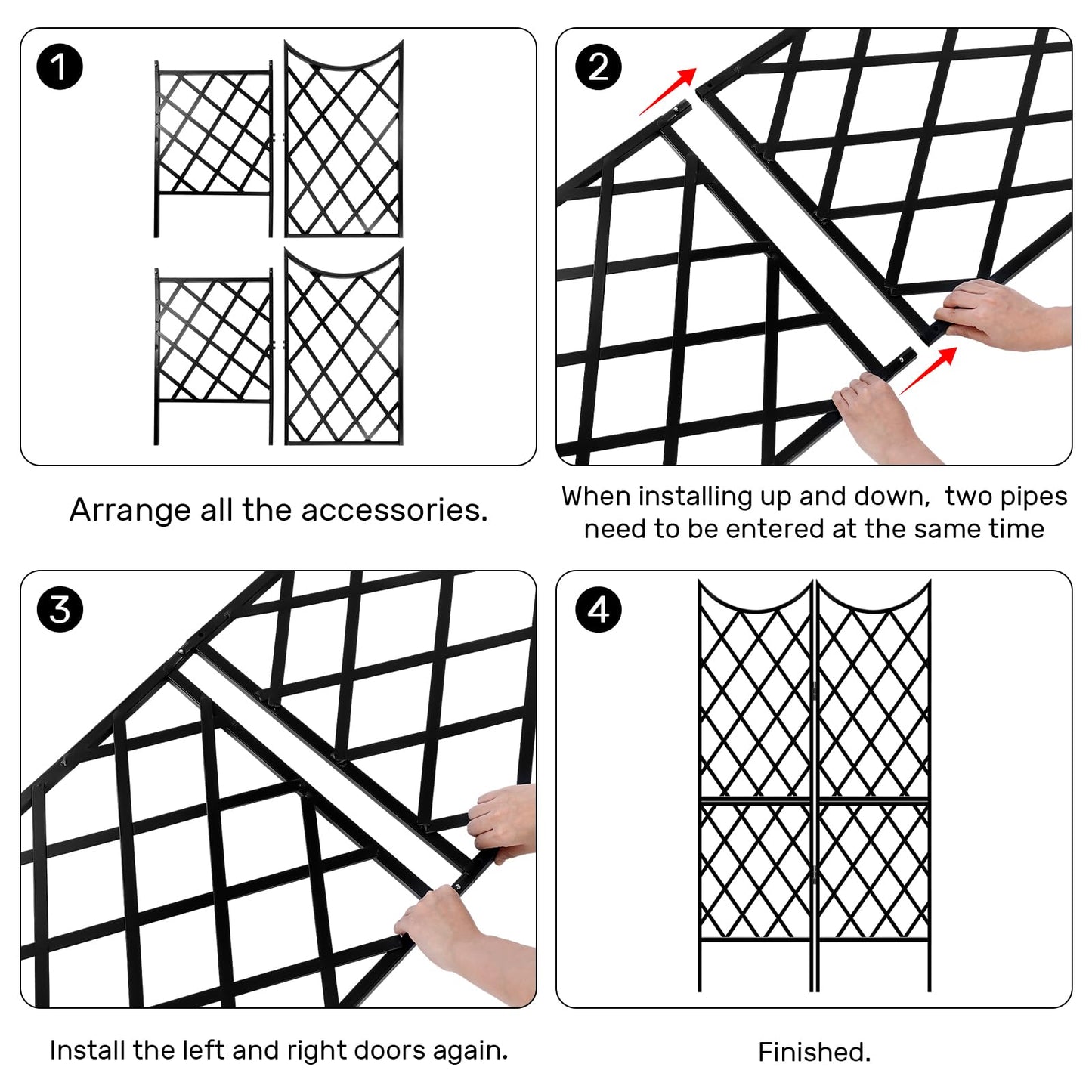 1

Arrange all the accessories.

2

When installing up and down, two pipes need to be entered at the same time

3

Install the left and right doors again.

4

Finished.