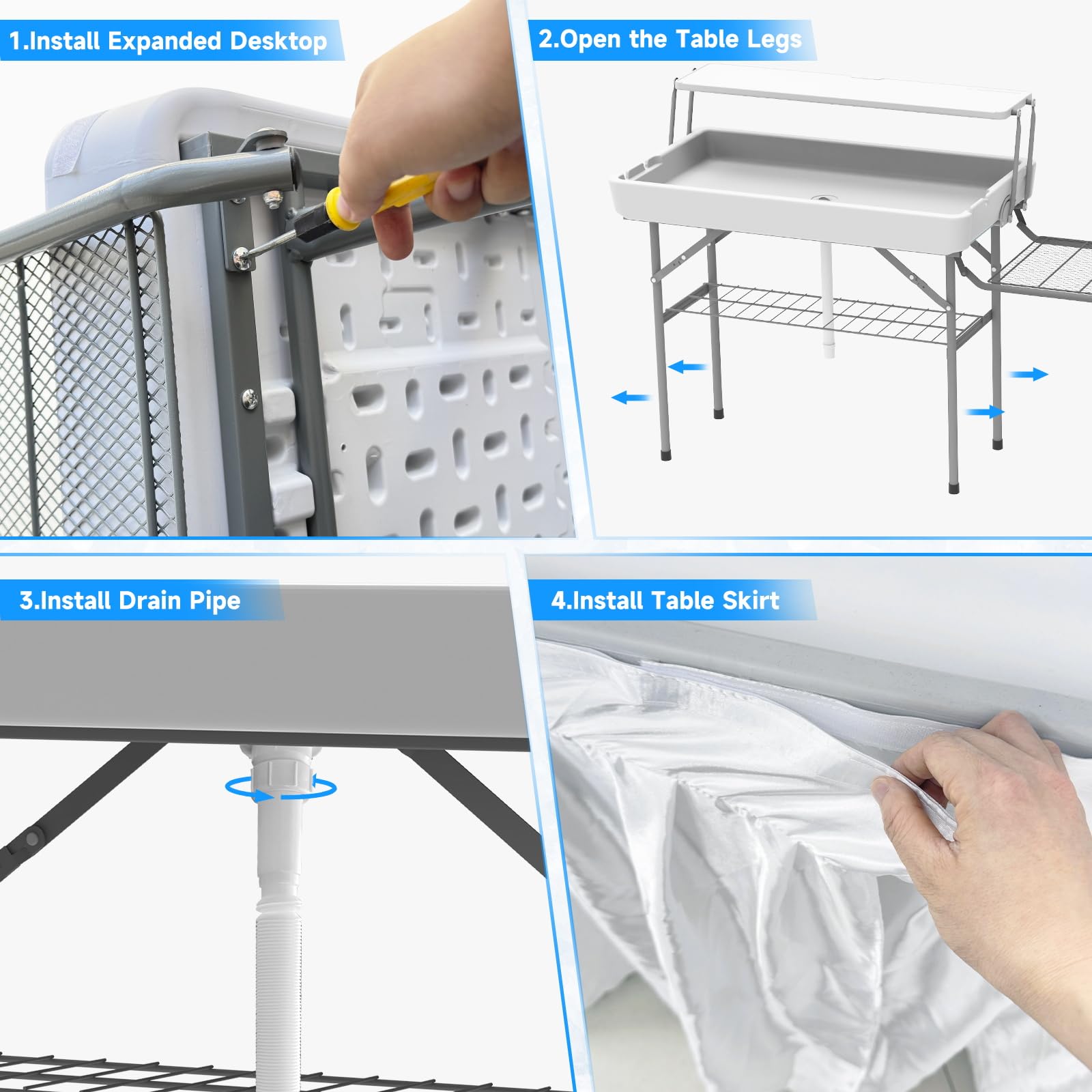 1.Install Expanded Desktop

2.Open the Table Legs

3.Install Drain Pipe

4.Install Table Skirt