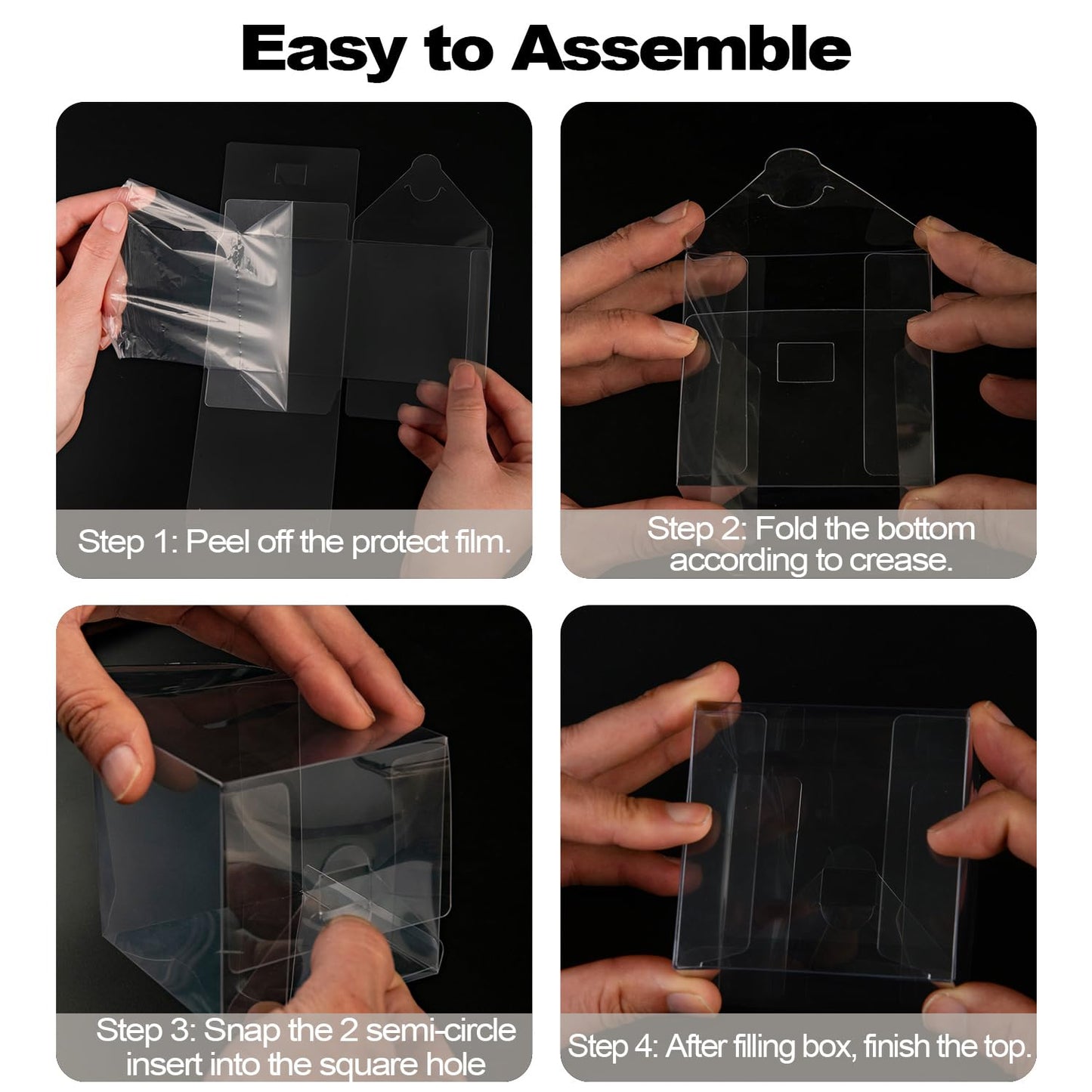 Easy to Assemble

Step 1: Peel off the protect film.

Step 2: Fold the bottom according to crease.

Step 3: Snap the 2 semi-circle insert into the square hole

Step 4: After filling box, finish the top.