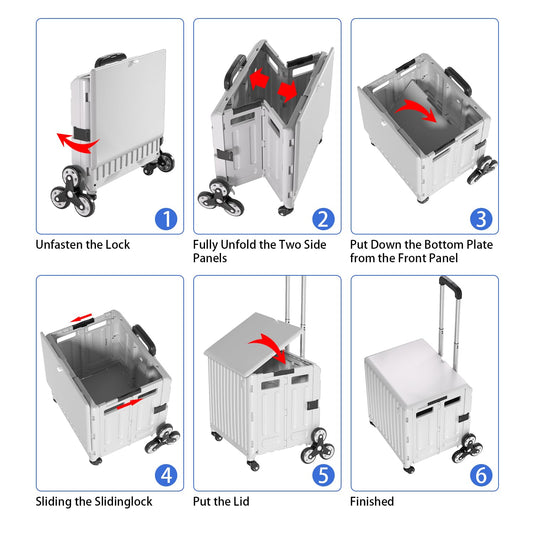 1
Unfasten the Lock

2
Fully Unfold the Two Side Panels

3
Put Down the Bottom Plate from the Front Panel

4
Sliding the Slidinglock

5
Put the Lid

6
Finished