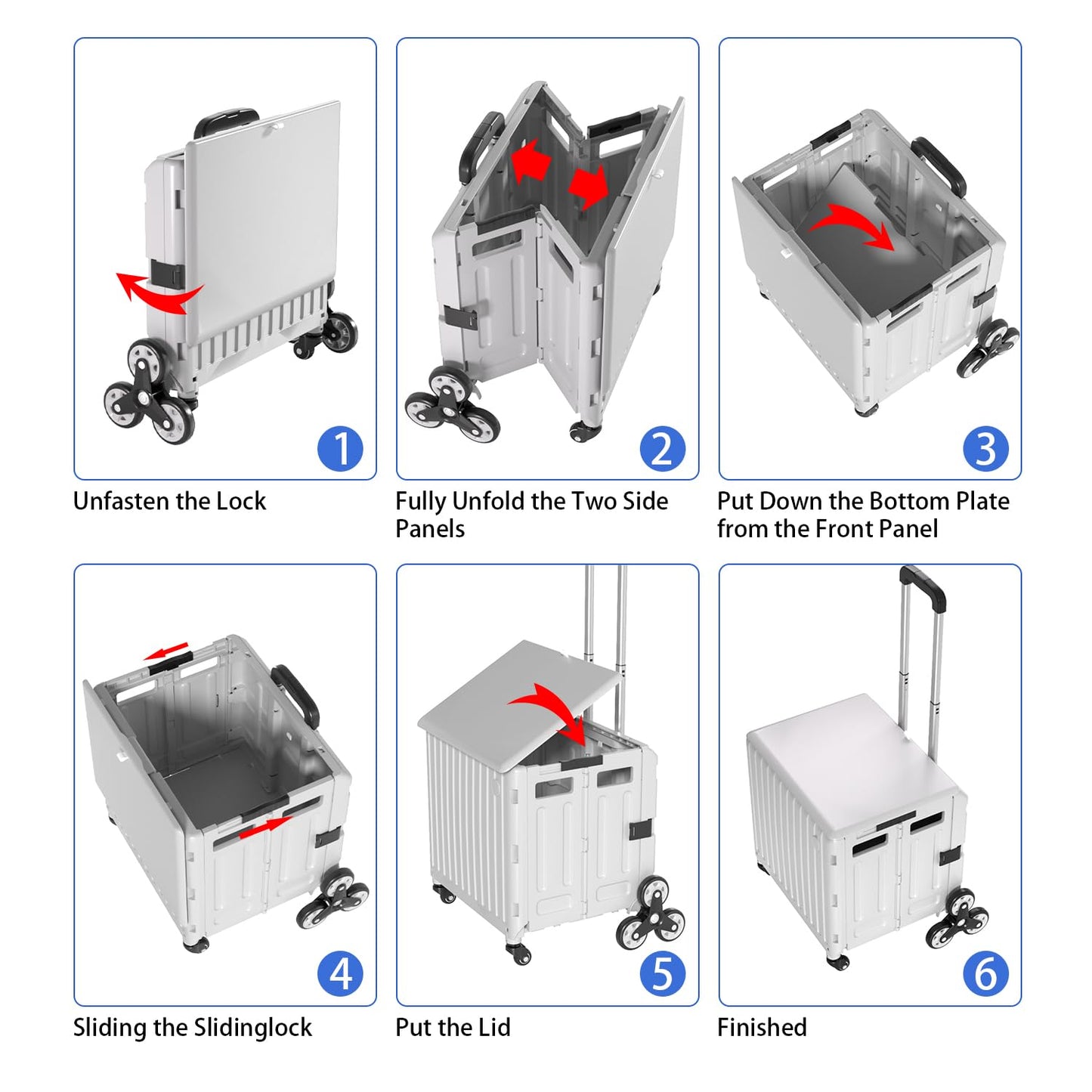 1
Unfasten the Lock

2
Fully Unfold the Two Side Panels

3
Put Down the Bottom Plate from the Front Panel

4
Sliding the Slidinglock

5
Put the Lid

6
Finished