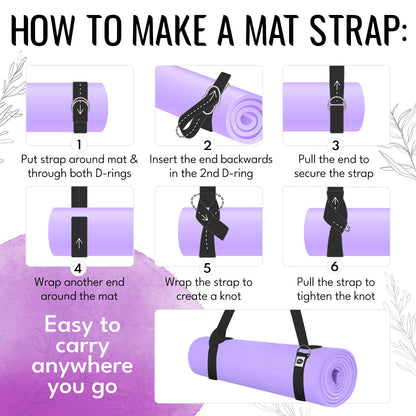 HOW TO MAKE A MAT STRAP:

1
Put strap around mat & through both D-rings

2
Insert the end backwards in the 2nd D-ring

3
Pull the end to secure the strap

4
Wrap another end around the mat

5
Wrap the strap to create a knot

6
Pull the strap to tighten the knot

Easy to carry anywhere you go