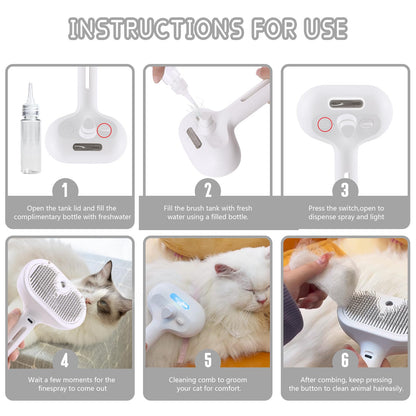 INSTRUCTIONS FOR USE

1
Open the tank lid and fill the complimentary bottle with freshwater

2
Fill the brush tank with fresh water using a filled bottle.

3
Press the switch,open to dispense spray and light

4
Wait a few moments for the finespray to come out

5
Cleaning comb to groom your cat for comfort.

6
After combing, keep pressing the button to clean animal haireasily.