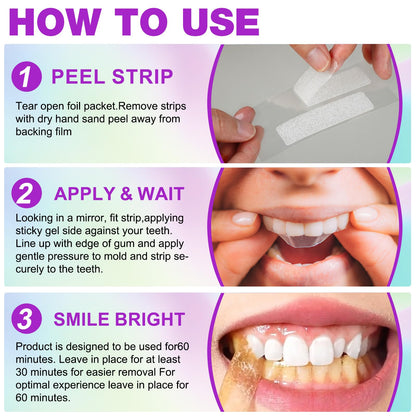 HOW TO USE

1 PEEL STRIP

Tear open foil packet.Remove strips with dry hand sand peel away from backing film

2 APPLY & WAIT

Looking in a mirror, fit strip,applying sticky gel side against your teeth. Line up with edge of gum and apply gentle pressure to mold and strip securely to the teeth.

3 SMILE BRIGHT

Product is designed to be used for60 minutes. Leave in place for at least 30 minutes for easier removal For optimal experience leave in place for 60 minutes.