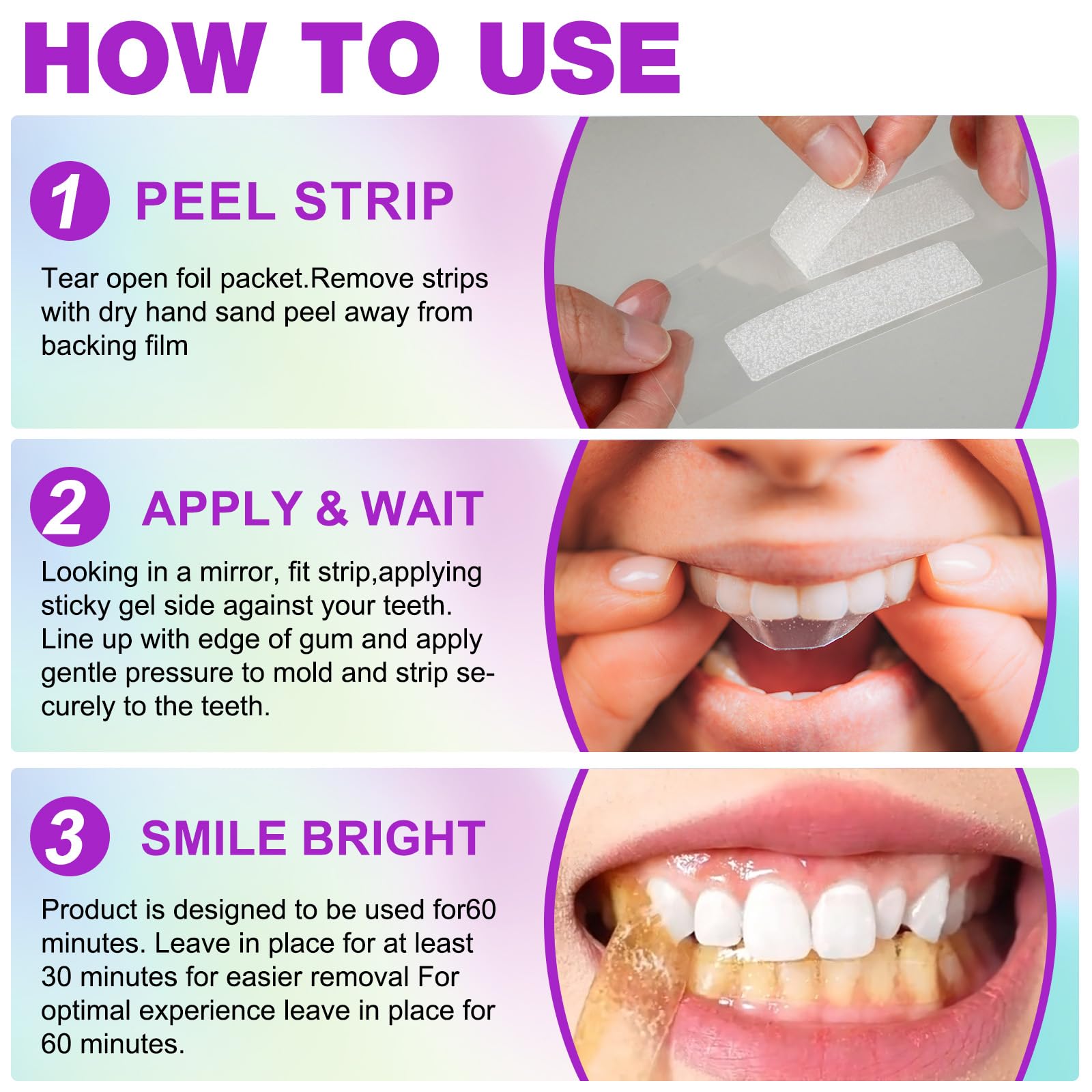 HOW TO USE

1 PEEL STRIP

Tear open foil packet.Remove strips with dry hand sand peel away from backing film

2 APPLY & WAIT

Looking in a mirror, fit strip,applying sticky gel side against your teeth. Line up with edge of gum and apply gentle pressure to mold and strip securely to the teeth.

3 SMILE BRIGHT

Product is designed to be used for60 minutes. Leave in place for at least 30 minutes for easier removal For optimal experience leave in place for 60 minutes.