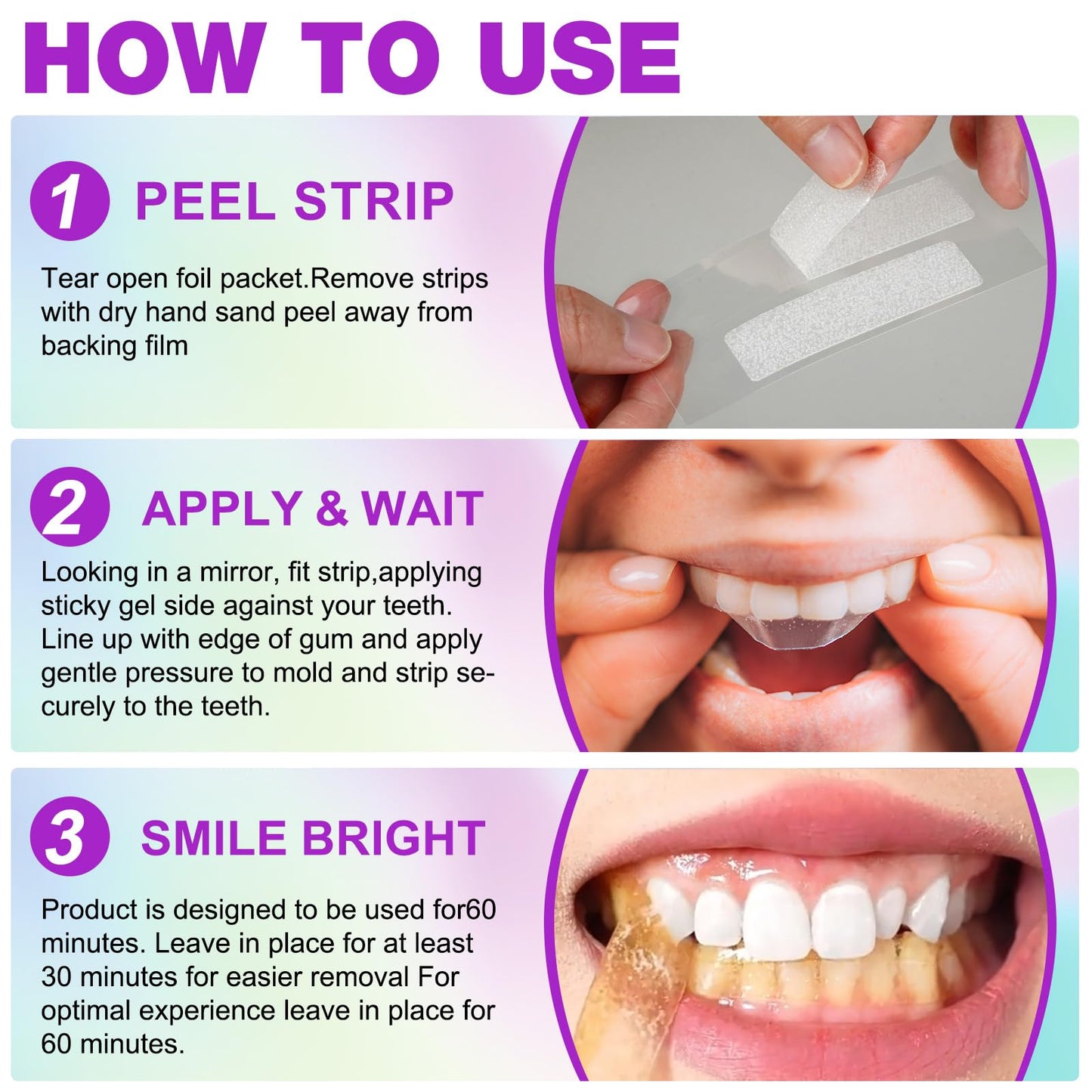 HOW TO USE

1 PEEL STRIP

Tear open foil packet.Remove strips with dry hand sand peel away from backing film

2 APPLY & WAIT

Looking in a mirror, fit strip,applying sticky gel side against your teeth. Line up with edge of gum and apply gentle pressure to mold and strip securely to the teeth.

3 SMILE BRIGHT

Product is designed to be used for60 minutes. Leave in place for at least 30 minutes for easier removal For optimal experience leave in place for 60 minutes.