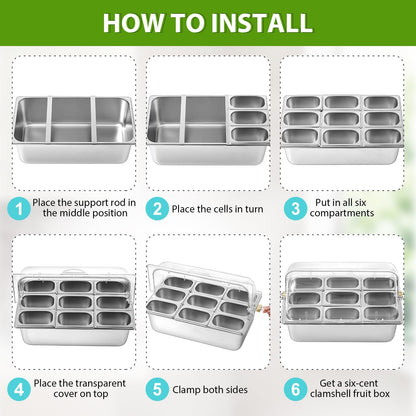 HOW TO INSTALL

1 Place the support rod in the middle position

2 Place the cells in turn

3 Put in all six compartments

4 Place the transparent cover on top

5 Clamp both sides

6 Get a six-cent clamshell fruit box