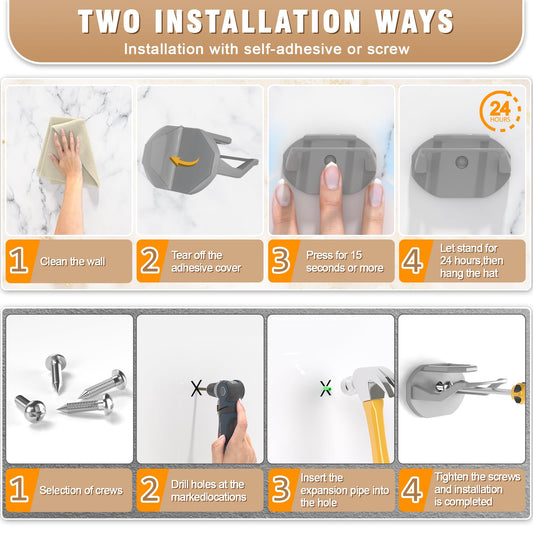 TWO INSTALLATION WAYS
Installation with self-adhesive or screw

24 HOURS

1 Clean the wall

2 Tear off the adhesive cover

3 Press for 15 seconds or more

4 Let stand for 24 hours,then hang the hat

1 Selection of crews

2 Drill holes at the markedlocations

3 Insert the expansion pipe into the hole

4 Tighten the screws and installation is completed