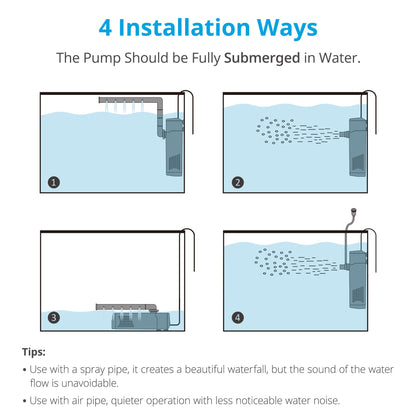 4 Installation Ways

The Pump Should be Fully Submerged in Water.

1

2

3

4

Tips:

• Use with a spray pipe, it creates a beautiful waterfall, but the sound of the water flow is unavoidable.

• Use with air pipe, quieter operation with less noticeable water noise.