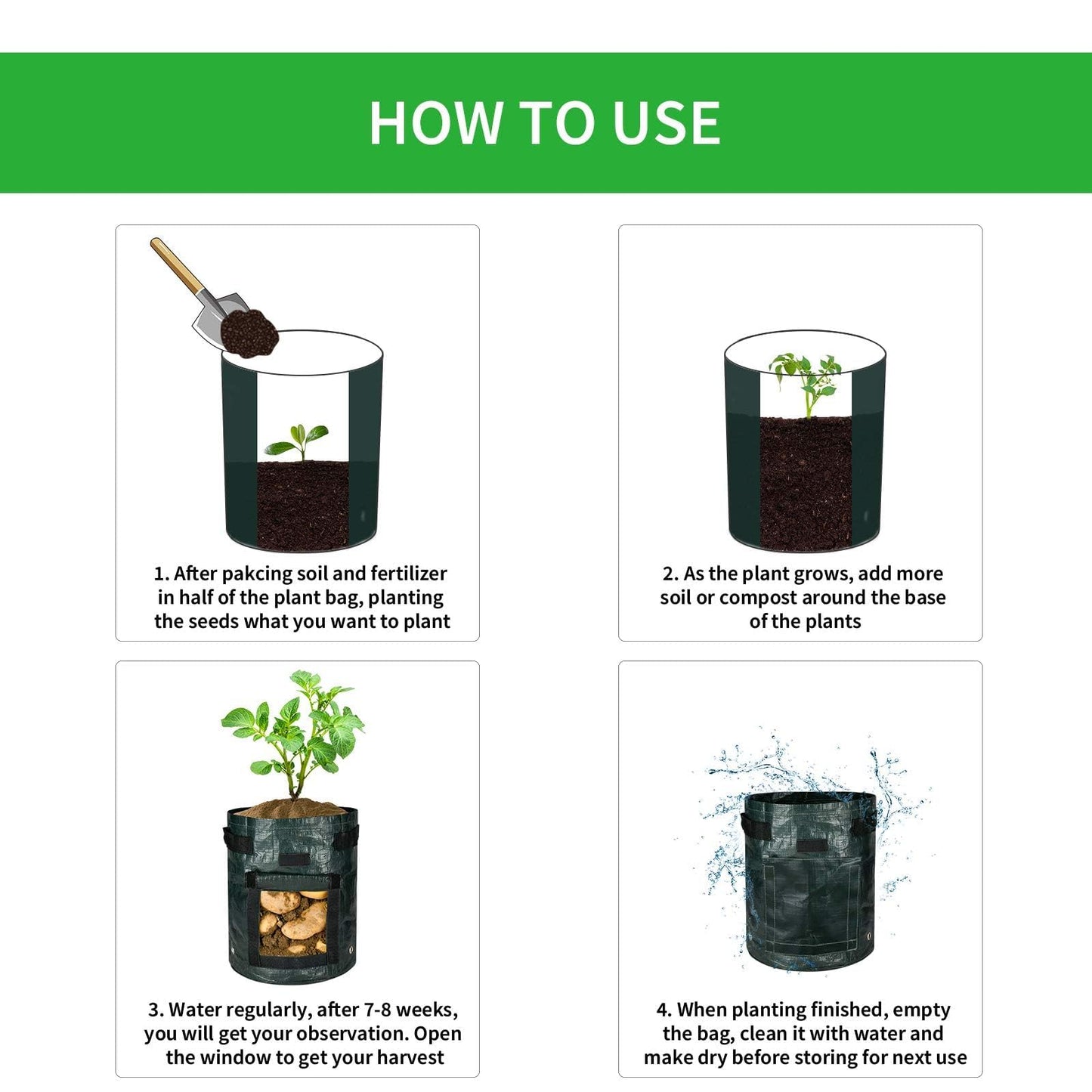 HOW TO USE

1. After pakcing soil and fertilizer in half of the plant bag, planting the seeds what you want to plant

2. As the plant grows, add more soil or compost around the base of the plants

3. Water regularly, after 7-8 weeks, you will get your observation. Open the window to get your harvest

4. When planting finished, empty the bag, clean it with water and make dry before storing for next use