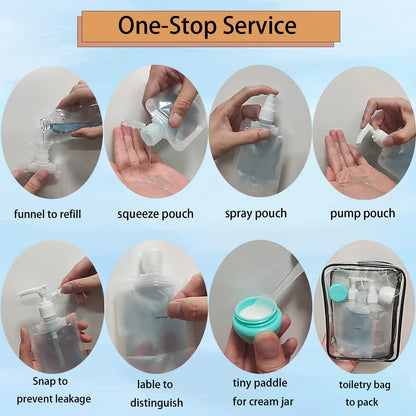 One-Stop Service

funnel to refill

squeeze pouch

spray pouch

pump pouch

Snap to prevent leakage

lable to distinguish

tiny paddle for cream jar

toiletry bag to pack