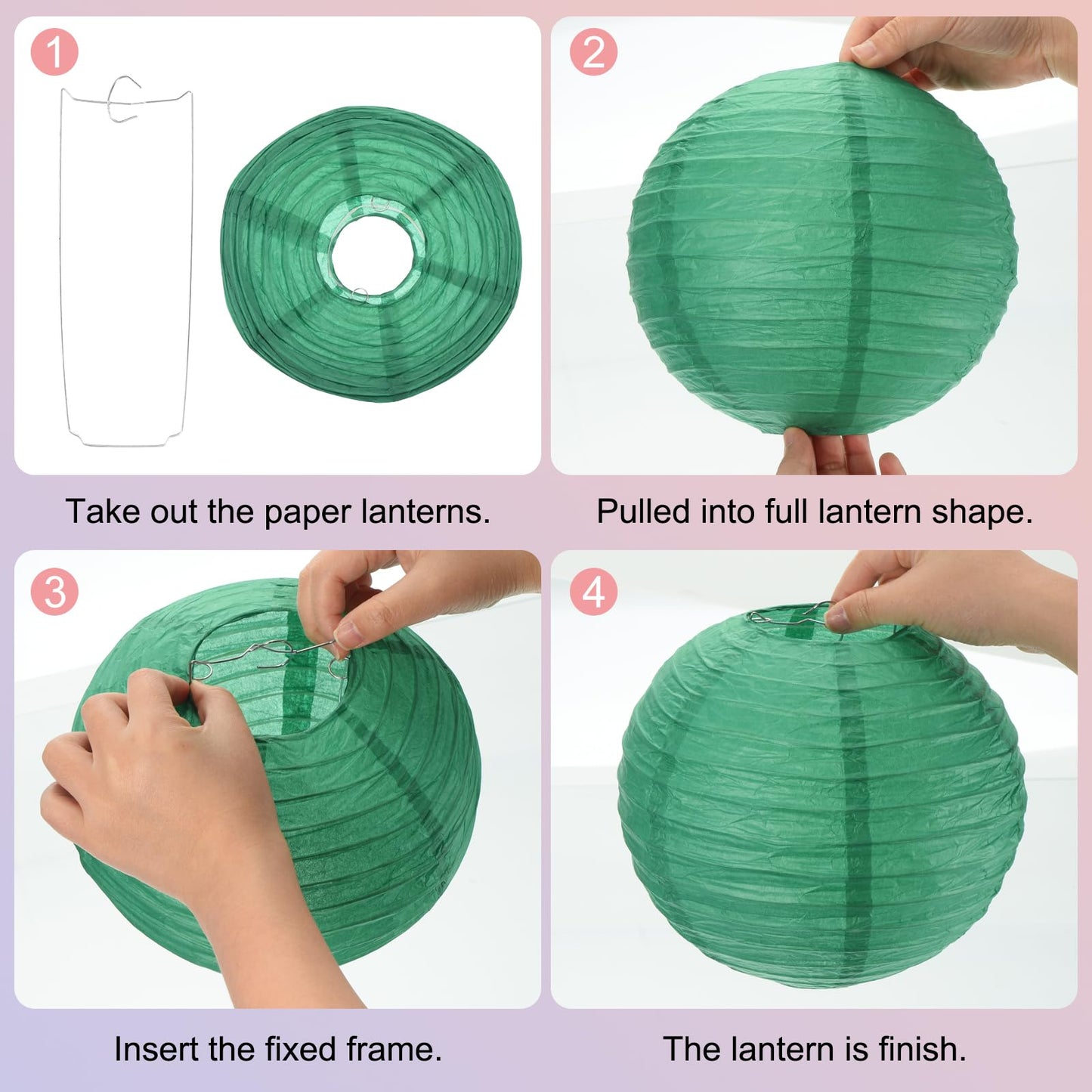 1

Take out the paper lanterns.

2

Pulled into full lantern shape.

3

Insert the fixed frame.

4

The lantern is finish.