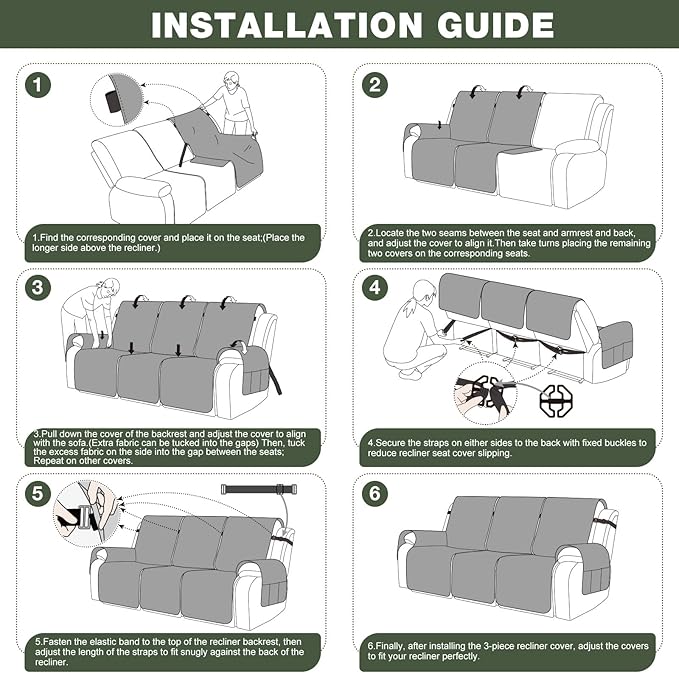 INSTALLATION GUIDE

1

1.Find the corresponding cover and place it on the seat;(Place the longer side above the recliner.)

2

2.Locate the two seams between the seat and armrest and back, and adjust the cover to align it.Then take turns placing the remaining two covers on the corresponding seats.

3

3.Pull down the cover of the backrest and adjust the cover to align with the sofa.(Extra fabric can be tucked into the gaps) Then, tuck the excess fabric on the side into the gap between the seats; Repeat on other covers.

4

4.Secure the straps on either sides to the back with fixed buckles to reduce recliner seat cover slipping.

5

5.Fasten the elastic band to the top of the recliner backrest, then adjust the length of the straps to fit snugly against the back of the recliner.

6

6.Finally, after installing the 3-piece recliner cover, adjust the covers to fit your recliner perfectly.