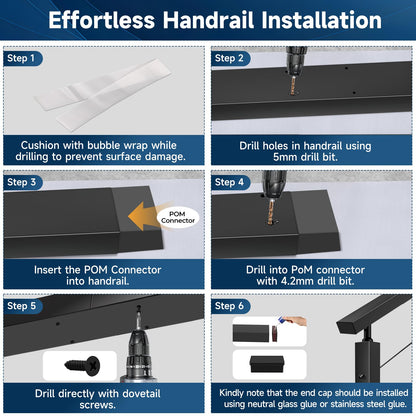 Effortless Handrail Installation

Step 1

Cushion with bubble wrap while drilling to prevent surface damage.

Step 2

Drill holes in handrail using 5mm drill bit.

Step 3

POM Connector

Insert the POM Connector into handrail.

Step 4

Drill into PoM connector with 4.2mm drill bit.

Step 5

Drill directly with dovetail screws.

Step 6

Kindly note that the end cap should be installed using neutral glass glue or stainless steel glue.