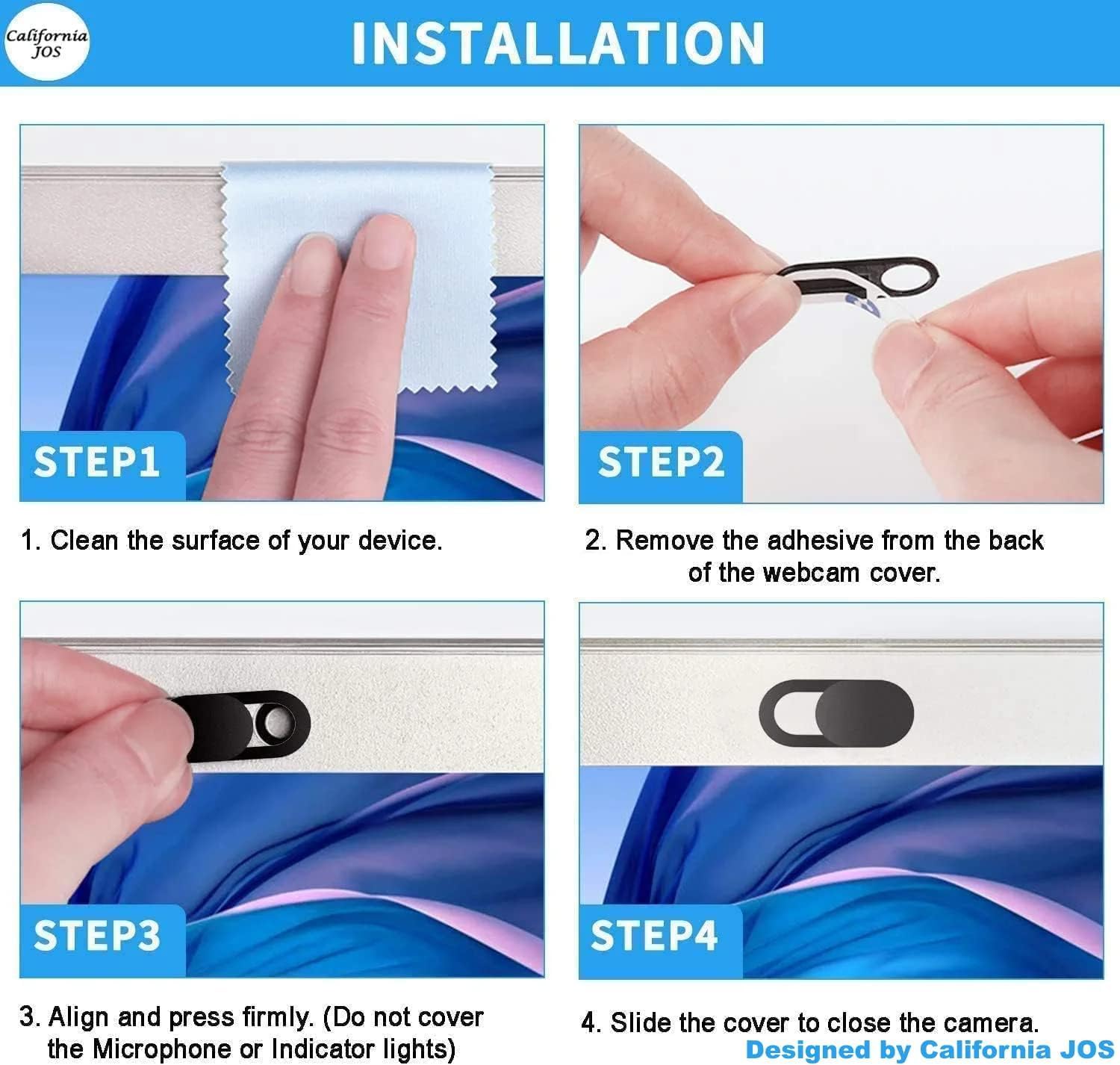 California JOS

INSTALLATION

STEP1

1. Clean the surface of your device.

STEP2

2. Remove the adhesive from the back of the webcam cover.

STEP3

3. Align and press firmly. (Do not cover the Microphone or Indicator lights)

STEP4

4. Slide the cover to close the camera.

Designed by California JOS