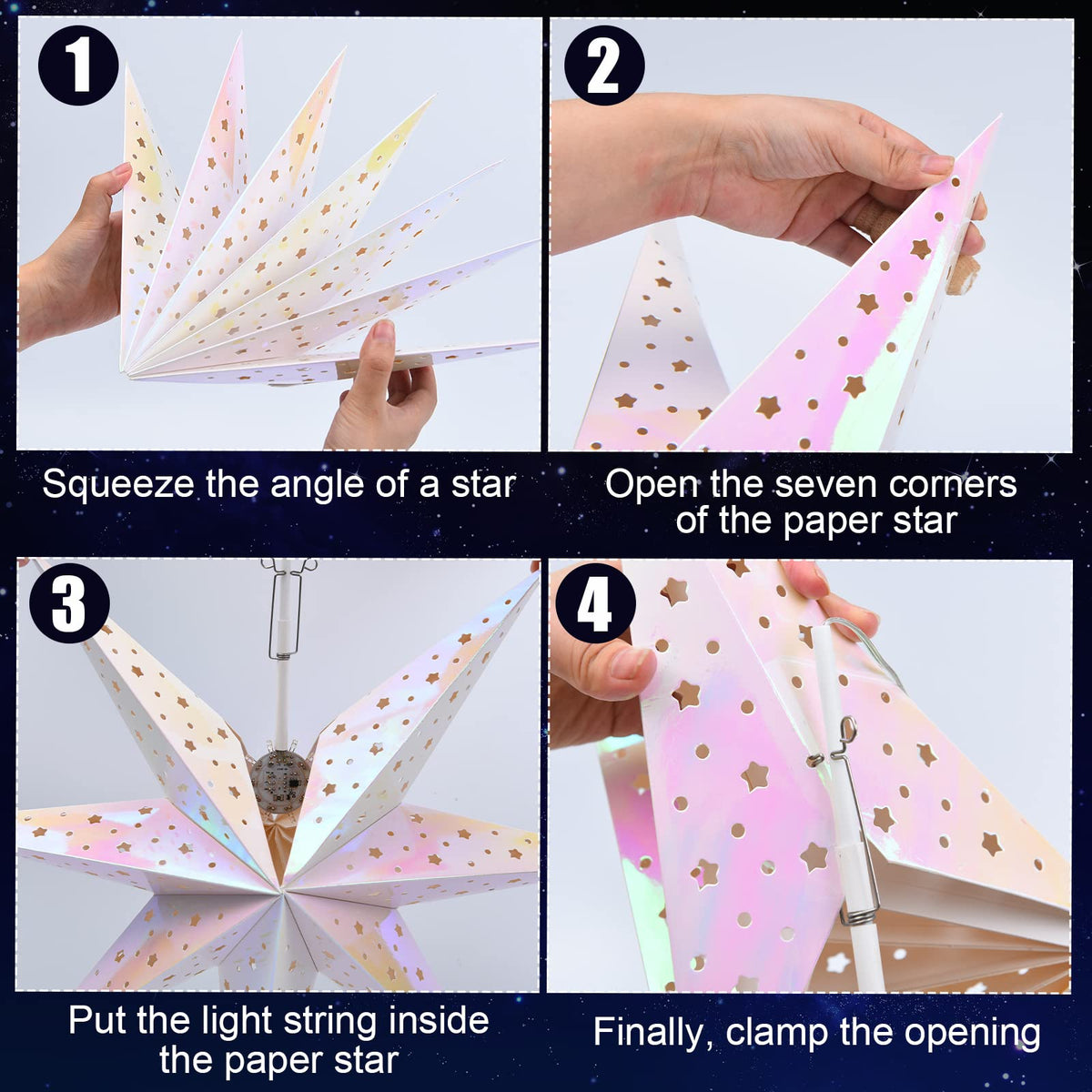 1

Squeeze the angle of a star

2

Open the seven corners of the paper star

3

Put the light string inside the paper star

4

Finally, clamp the opening