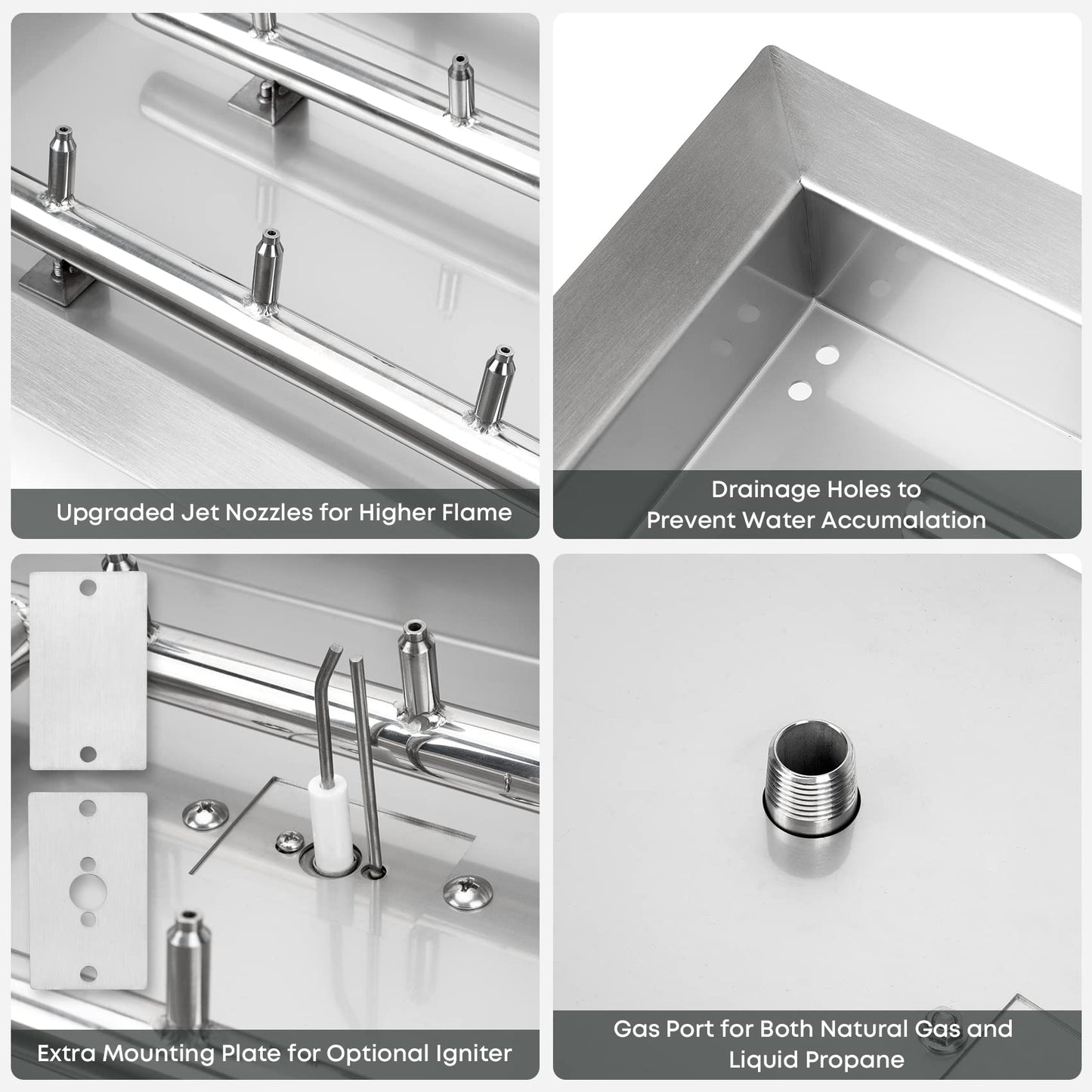 Upgraded Jet Nozzles for Higher Flame

Drainage Holes to Prevent Water Accumalation

Extra Mounting Plate for Optional Igniter

Gas Port for Both Natural Gas and Liquid Propane