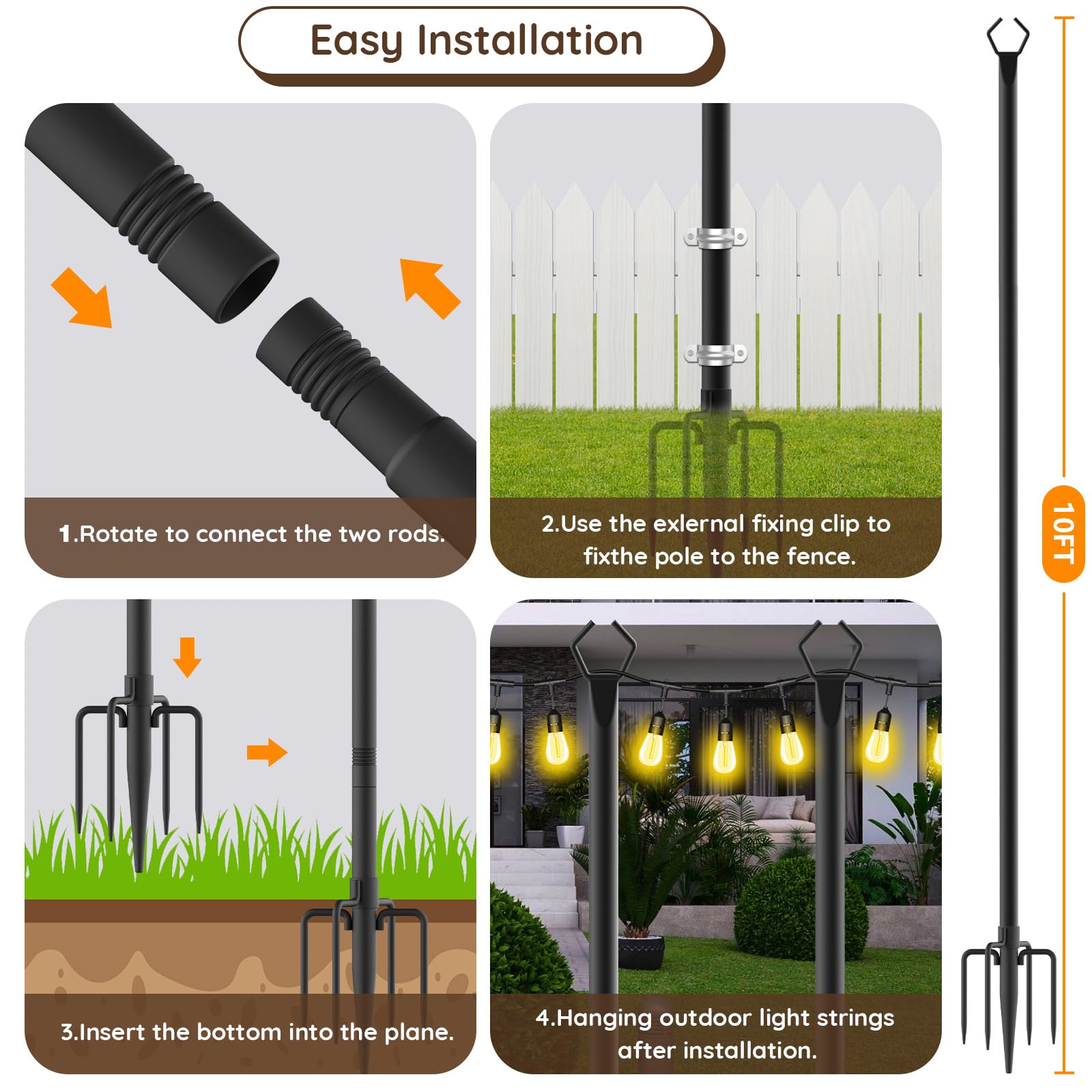 Easy Installation

1.Rotate to connect the two rods.

2.Use the exlernal fixing clip to fixthe pole to the fence.

3.Insert the bottom into the plane.

4.Hanging outdoor light strings after installation.

10FT