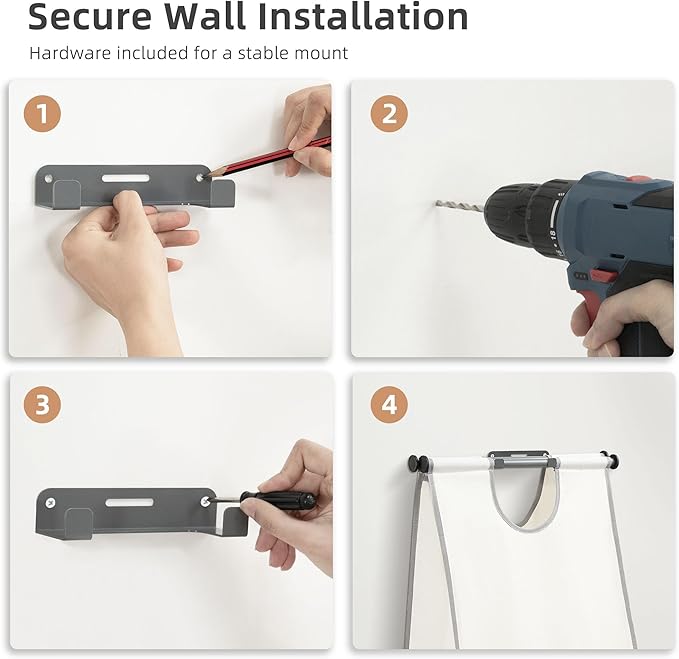 Secure Wall Installation

Hardware included for a stable mount

1

2

18

3

4