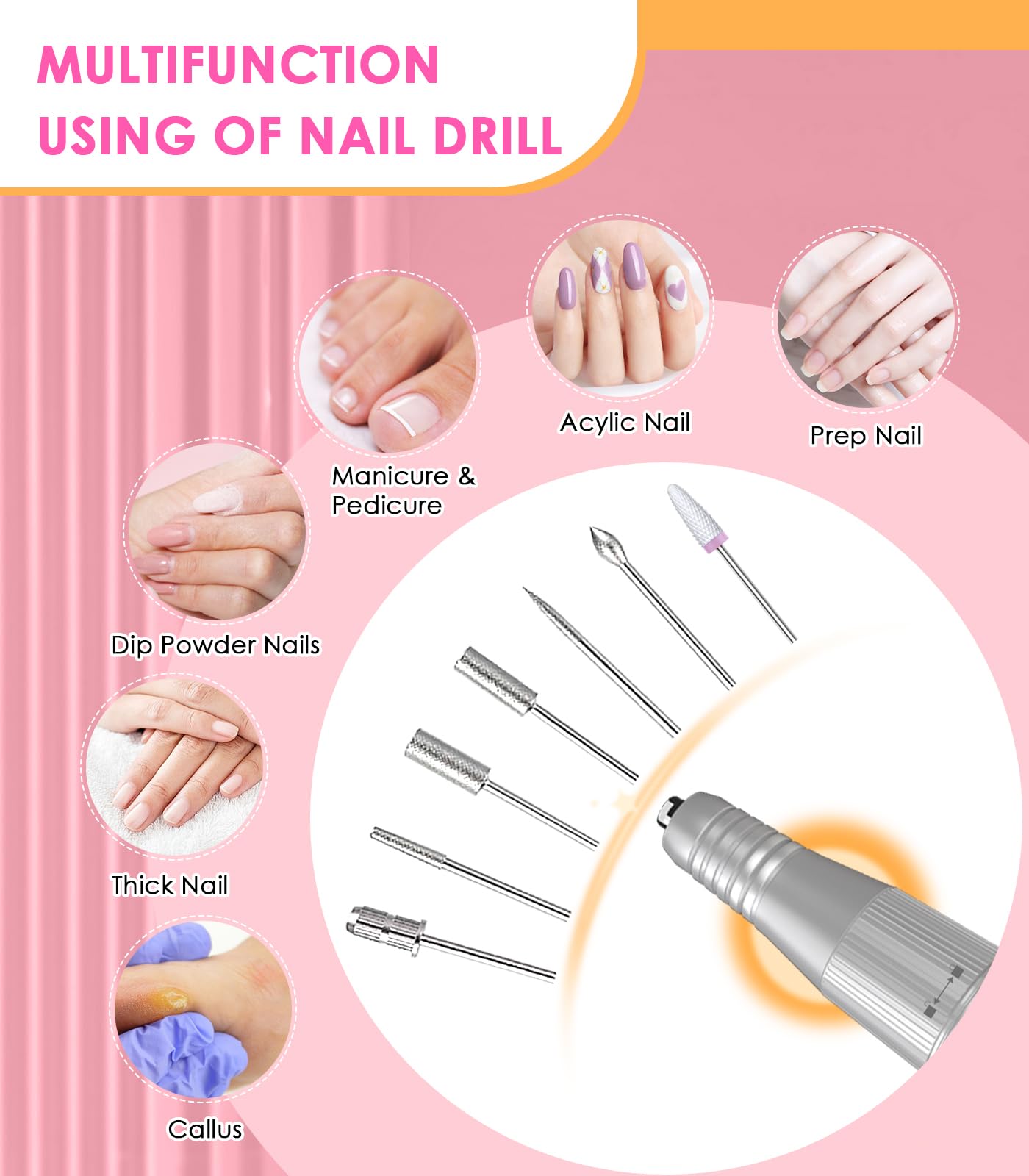 MULTIFUNCTION
USING OF NAIL DRILL

Acylic Nail

Prep Nail

Manicure & Pedicure

Dip Powder Nails

Thick Nail

Callus