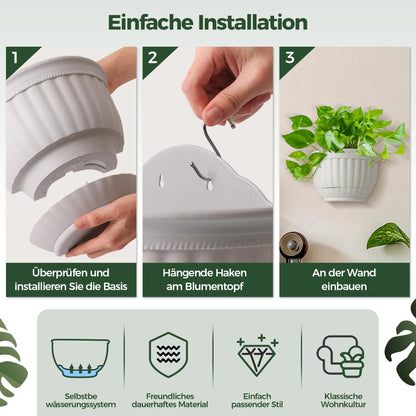 Einfache Installation

1

Überprüfen und installieren Sie die Basis

2

Hängende Haken am Blumentopf

3

An der Wand einbauen

Selbstbe wässerungssystem

Freundliches dauerhaftes Material

Einfach passender Stil

Klassische Wohnkultur