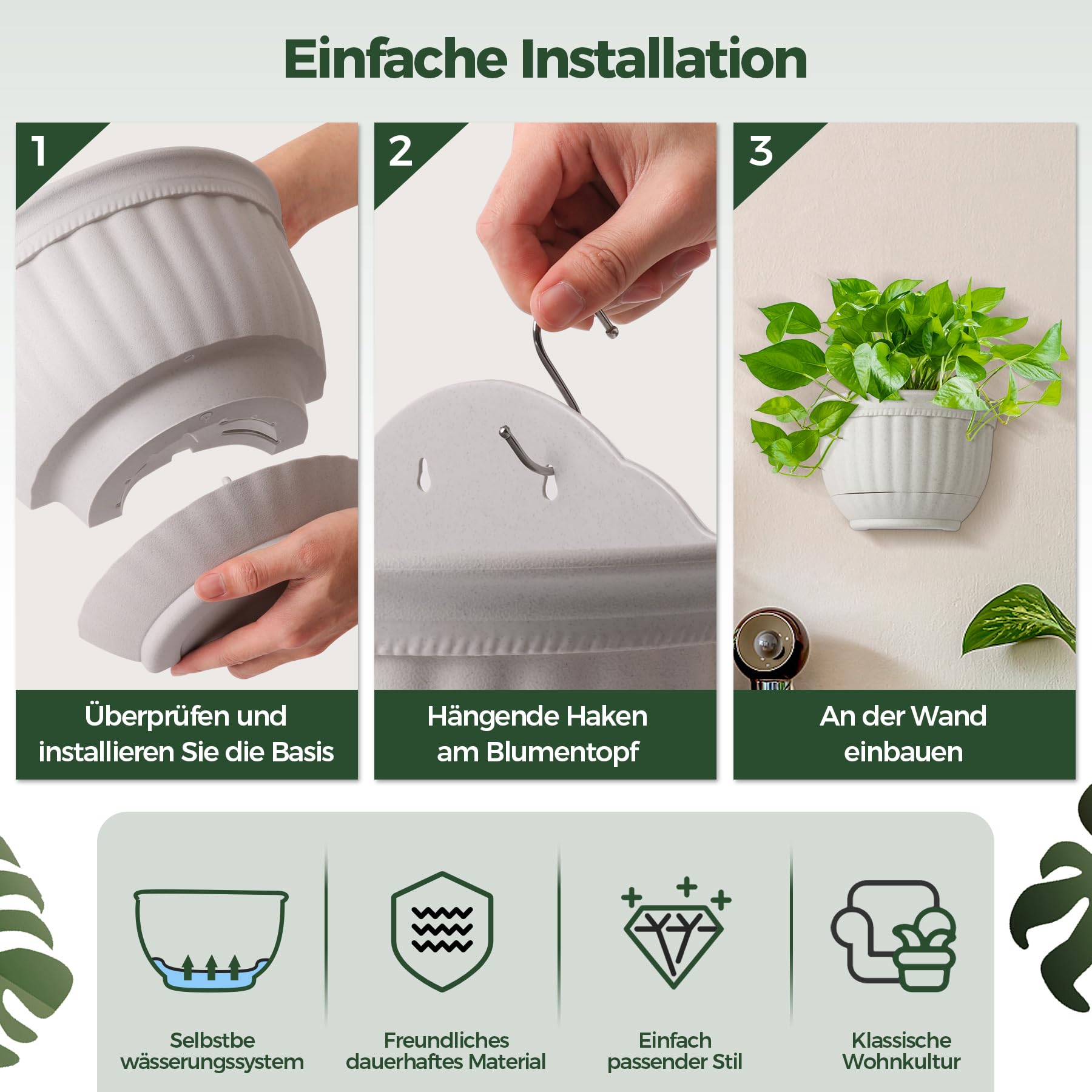 Einfache Installation

1

Überprüfen und installieren Sie die Basis

2

Hängende Haken am Blumentopf

3

An der Wand einbauen

Selbstbe wässerungssystem

Freundliches dauerhaftes Material

Einfach passender Stil

Klassische Wohnkultur