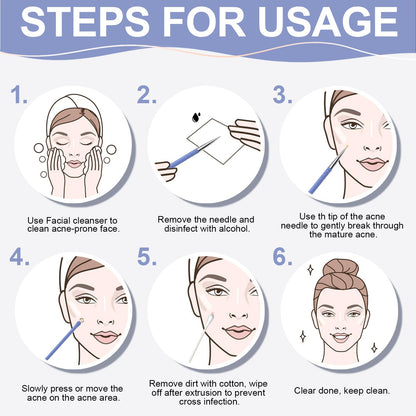 STEPS FOR USAGE

1.
Use Facial cleanser to clean acne-prone face.

2.
Remove the needle and disinfect with alcohol.

3.
Use th tip of the acne needle to gently break through the mature acne.

4.
Slowly press or move the acne on the acne area.

5.
Remove dirt with cotton, wipe off after extrusion to prevent cross infection.

6.
Clear done, keep clean.