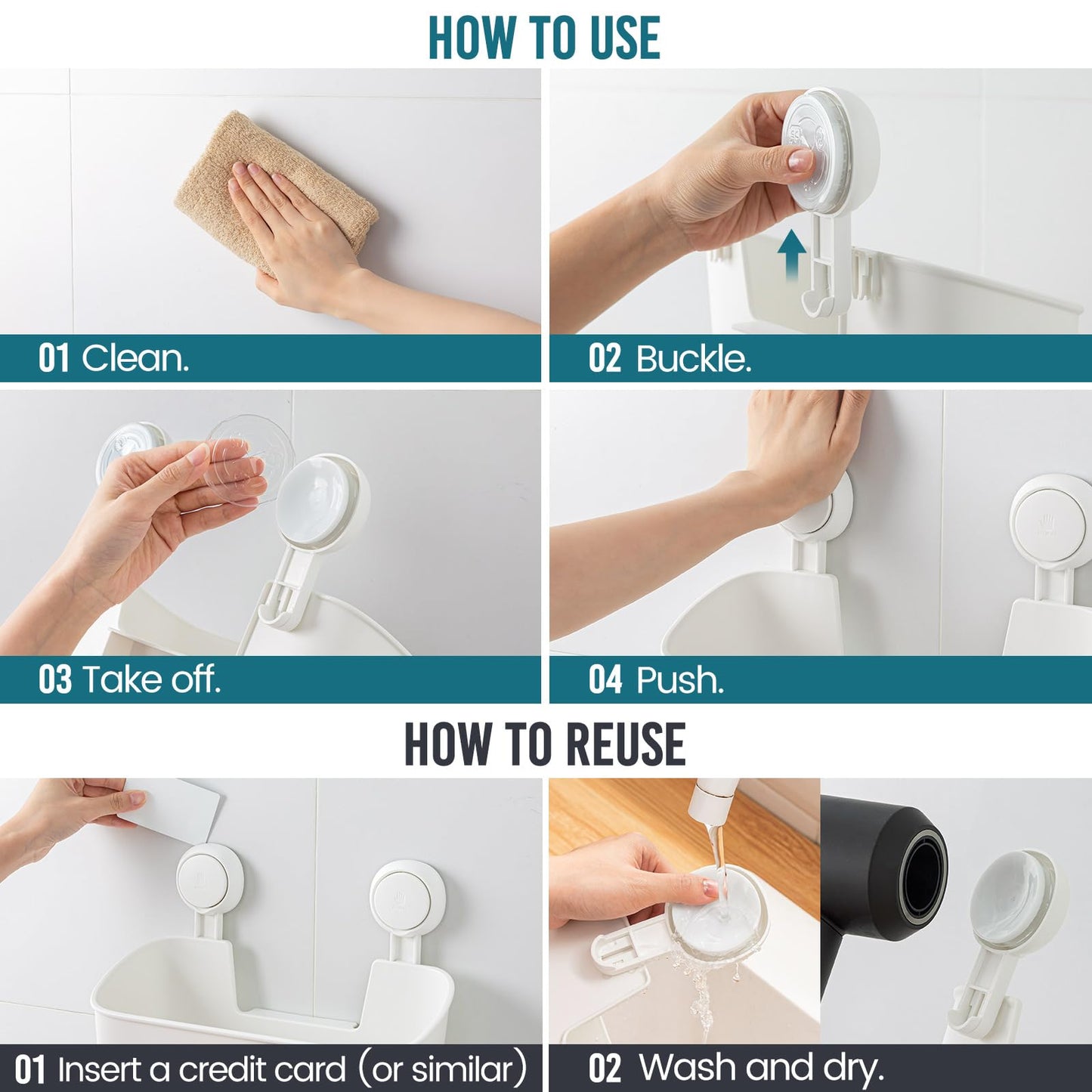 HOW TO USE

01 Clean.

02 Buckle.

03 Take off.

04 Push.

HOW TO REUSE

01 Insert a credit card (or similar)

02 Wash and dry.