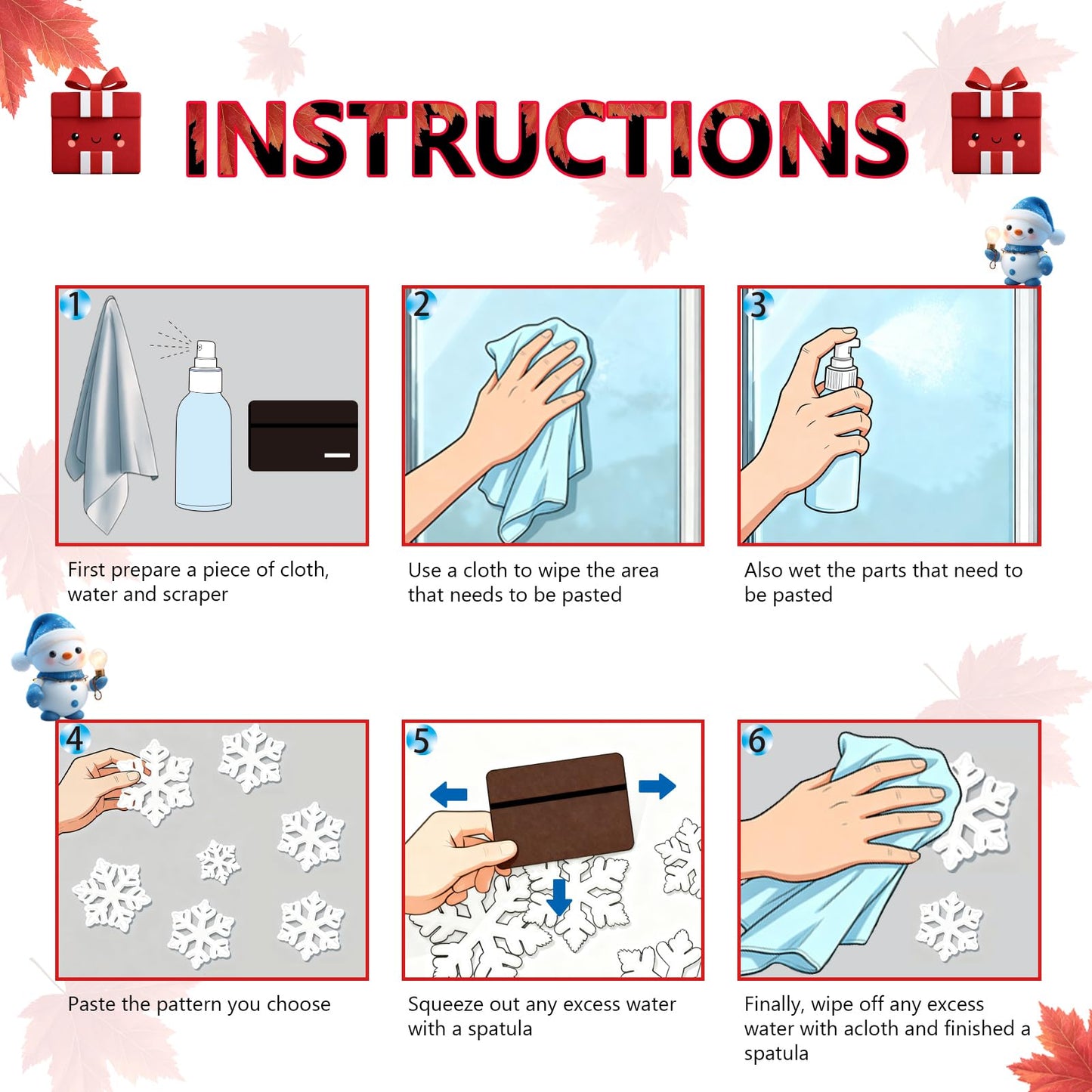 INSTRUCTIONS

1

First prepare a piece of cloth, water and scraper

2

Use a cloth to wipe the area that needs to be pasted

3

Also wet the parts that need to be pasted

4

Paste the pattern you choose

5

Squeeze out any excess water with a spatula

6

Finally, wipe off any excess water with acloth and finished a spatula