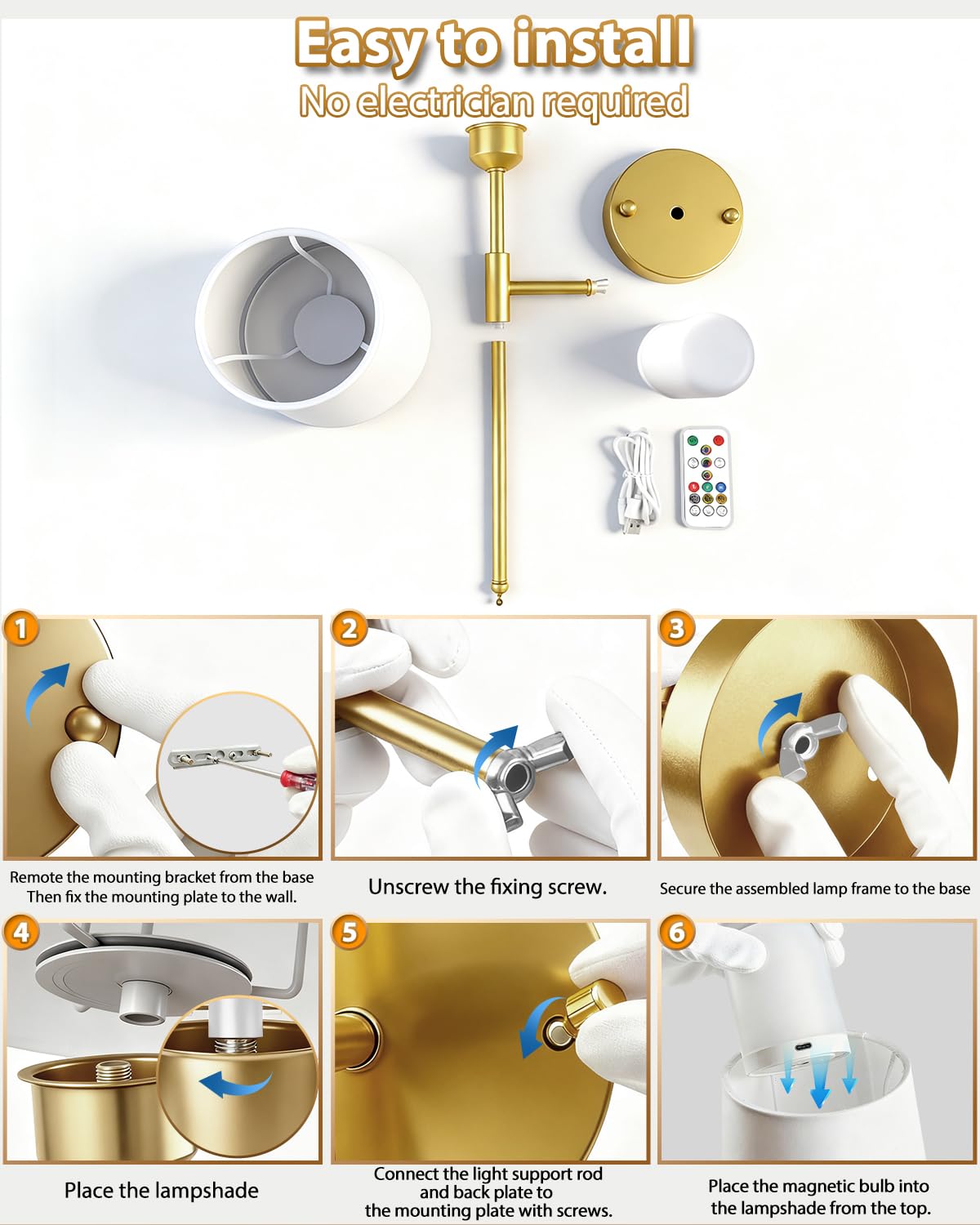 Easy to install
No electrician required

1
Remote the mounting bracket from the base Then fix the mounting plate to the wall.

2
Unscrew the fixing screw.

3
Secure the assembled lamp frame to the base

4
Place the lampshade

5
Connect the light support rod and back plate to the mounting plate with screws.

6
Place the magnetic bulb into the lampshade from the top.