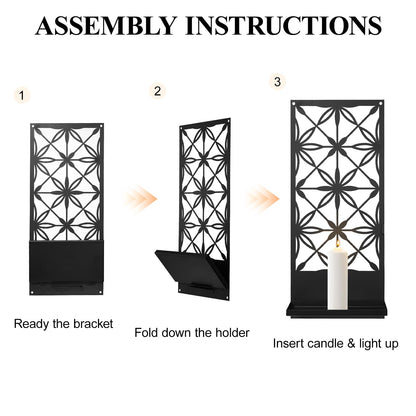 ASSEMBLY INSTRUCTIONS

1

Ready the bracket

2

Fold down the holder

3

Insert candle & light up