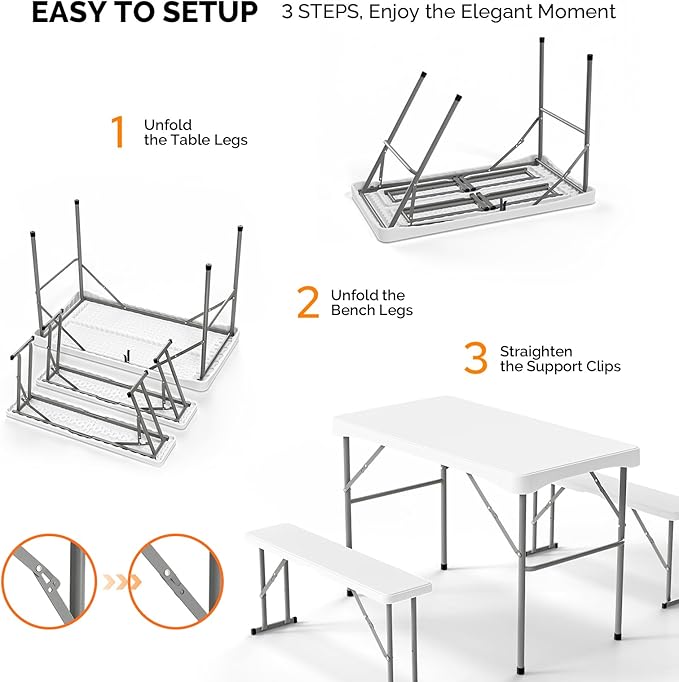 EASY TO SETUP 3 STEPS, Enjoy the Elegant Moment

1 Unfold the Table Legs

2 Unfold the Bench Legs

3 Straighten the Support Clips