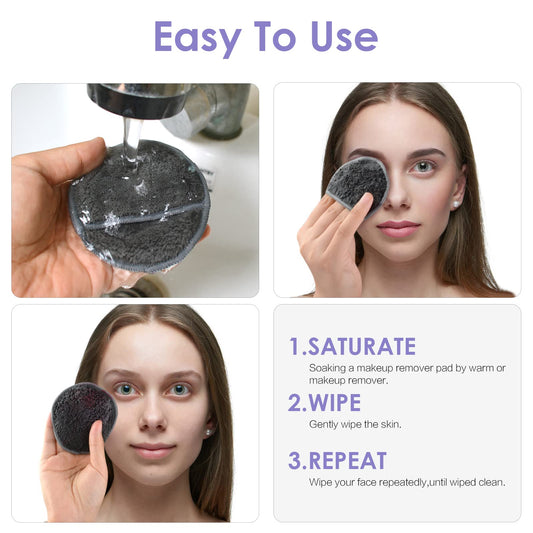 Easy To Use

1.SATURATE
Soaking a makeup remover pad by warm or makeup remover.

2.WIPE
Gently wipe the skin.

3.REPEAT
Wipe your face repeatedly,until wiped clean.